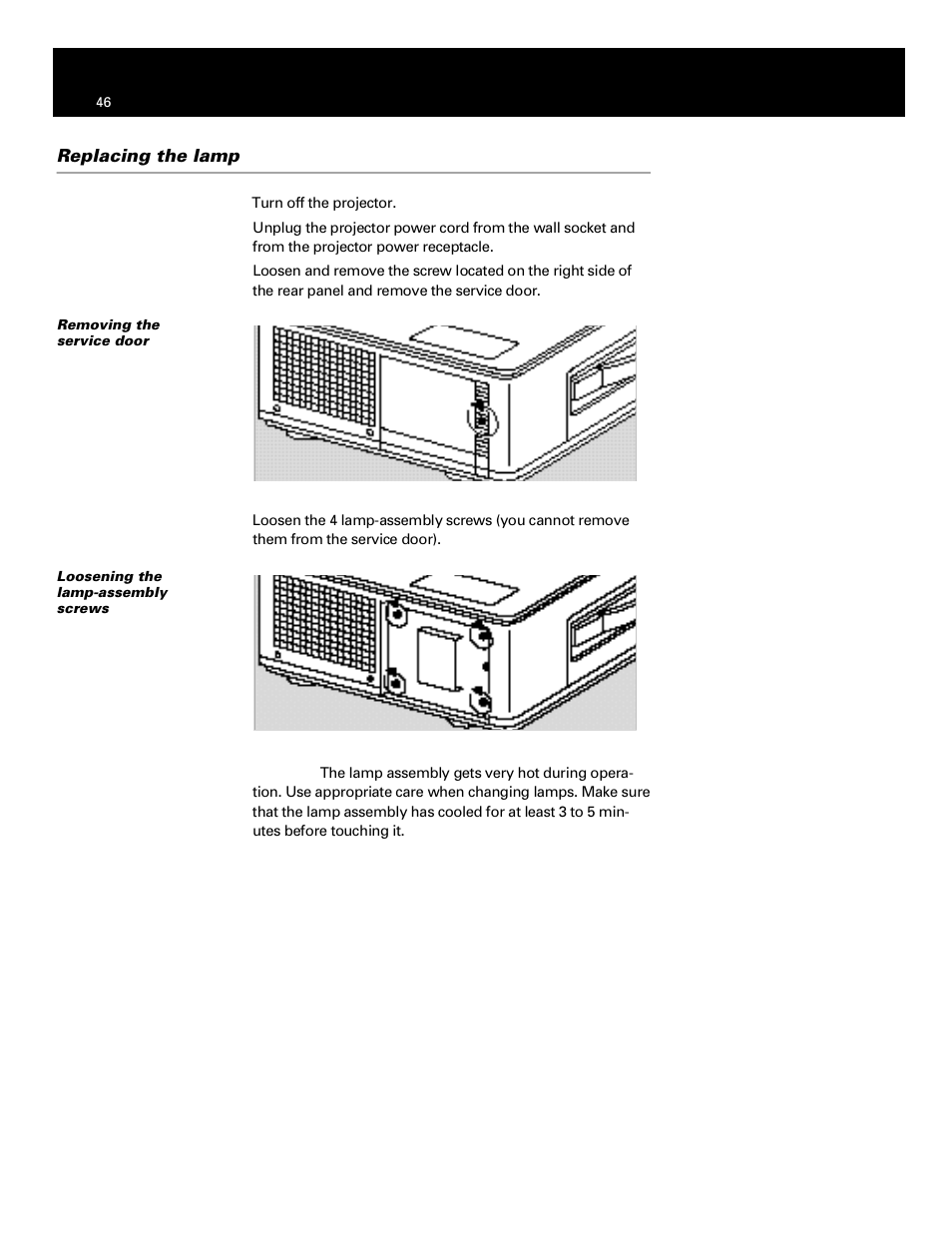 46

Replacing the lamp

Turn off the projector.

Unplug the projector power cord from the wall socket and from the projector power receptacle.

Loosen and remove the screw located on the right side of the rear panel and remove the service door.

Removing the service door

Loosen the 4 lamp-assembly screws (you cannot remove them from the service door).

Loosening the lamp-assembly screws

The lamp assembly gets very hot during operation. Use appropriate care when changing lamps. Make sure that the lamp assembly has cooled for at least 3 to 5 minutes before touching it.