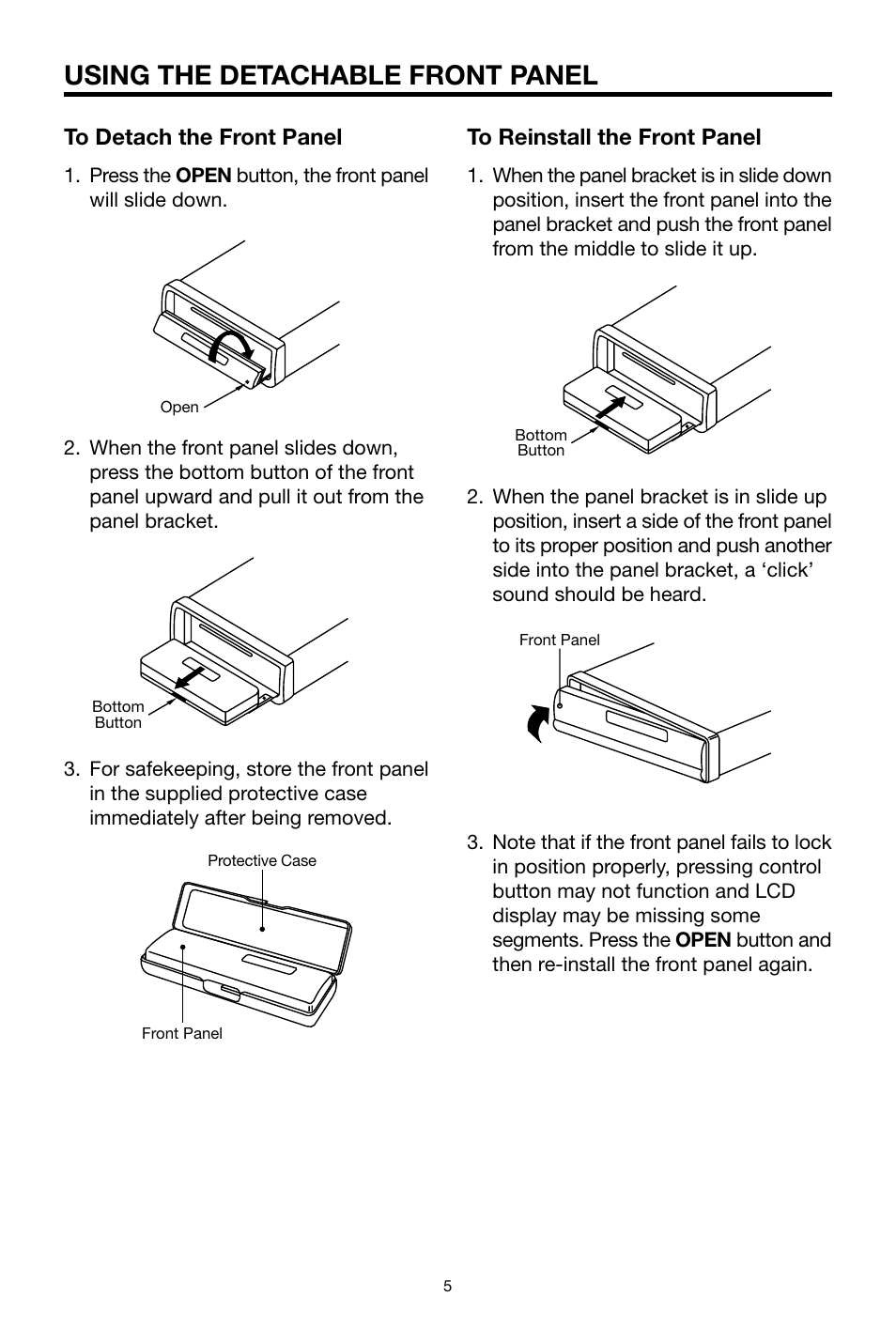 USING THE DETACHABLE FRONT PANEL

To Detach the Front Panel

1. Press the OPEN button, the front panel will slide down.

Open

2. When the front panel slides down, press the bottom button of the front panel upward and pull it out from the panel bracket.

Bottom Button

3. For safekeeping, store the front panel in the supplied protective case immediately after being removed.

Protective Case

Front Panel

To Reinstall the Front Panel

1. When the panel bracket is in slide down position, insert the front panel into the panel bracket and push the front panel from the middle to slide it up.

Bottom Button

2. When the panel bracket is in slide up position, insert a side of the front panel to its proper position and push another side into the panel bracket, a ‘click’ sound should be heard.

Front Panel

3. Note that if the front panel fails to lock in position properly, pressing control button may not function and LCD display may be missing some segments. Press the OPEN button and then re-install the front panel again.

5