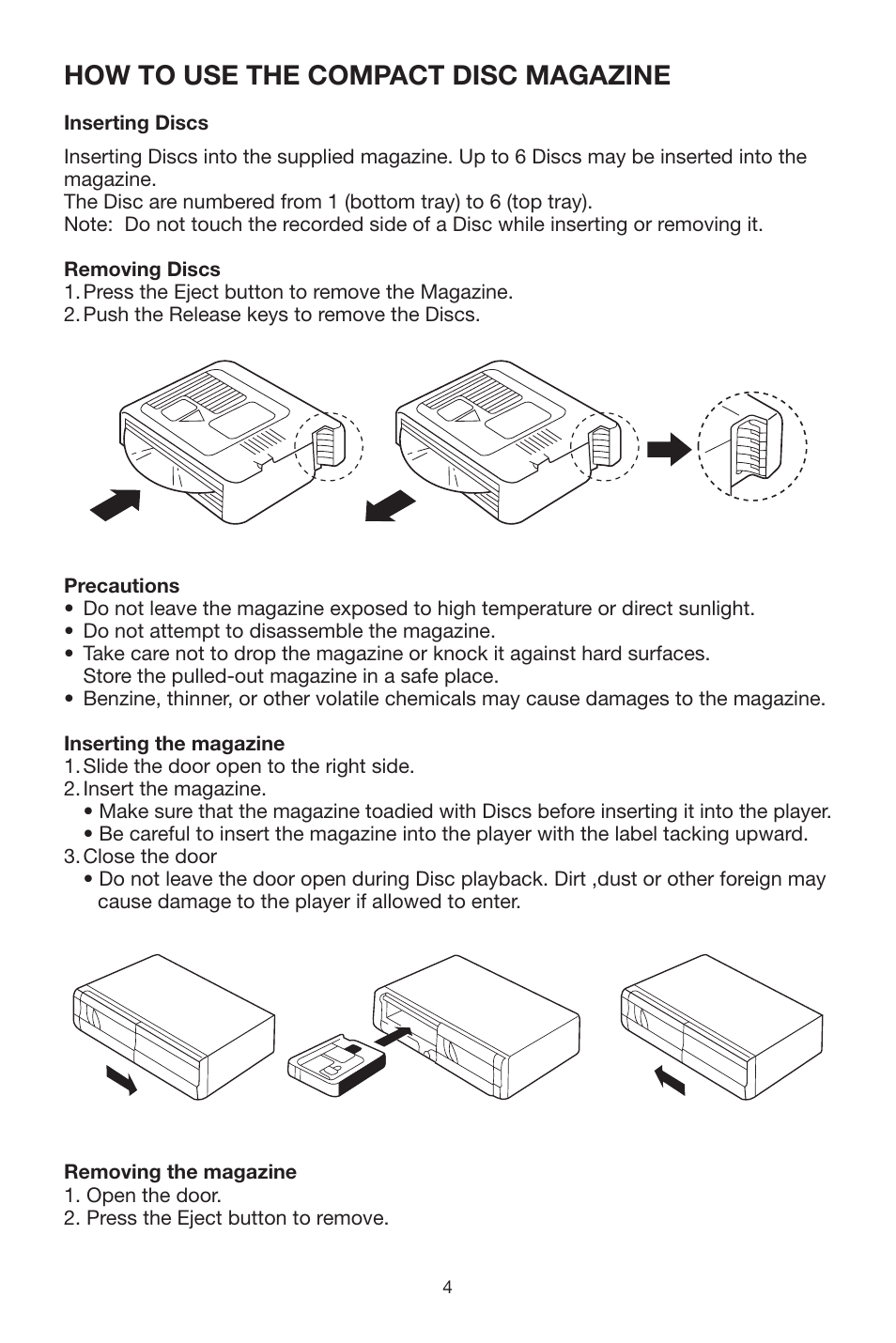 HOW TO USE THE COMPACT DISC MAGAZINE

Inserting Discs

Inserting Discs into the supplied magazine. Up to 6 Discs may be inserted into the magazine.
The Disc are numbered from 1 (bottom tray) to 6 (top tray).
Note: Do not touch the recorded side of a Disc while inserting or removing it.

Removing Discs
1. Press the Eject button to remove the Magazine.
2. Push the Release keys to remove the Discs.

Precautions
• Do not leave the magazine exposed to high temperature or direct sunlight.
• Do not attempt to disassemble the magazine.
• Take care not to drop the magazine or knock it against hard surfaces. Store the pulled-out magazine in a safe place.
• Benzine, thinner, or other volatile chemicals may cause damages to the magazine.

Inserting the magazine
1. Slide the door open to the right side.
2. Insert the magazine.
• Make sure that the magazine toadied with Discs before inserting it into the player.
• Be careful to insert the magazine into the player with the label tacking upward.
3. Close the door
• Do not leave the door open during Disc playback. Dirt ,dust or other foreign may cause damage to the player if allowed to enter.

Removing the magazine
1. Open the door.
2. Press the Eject button to remove.

4