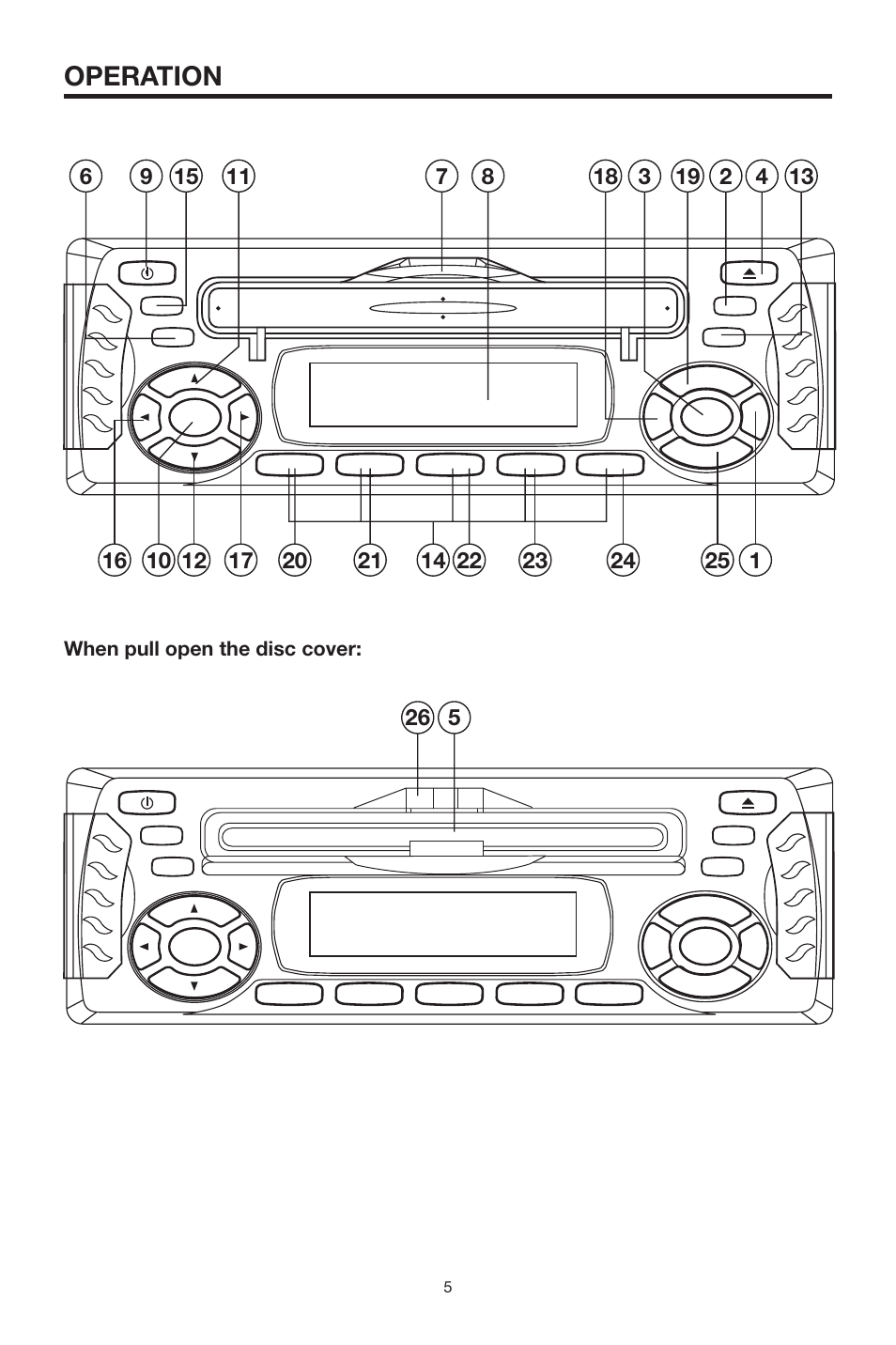 OPERATION

6 9 15 11 7 8 18 3 19 2 4 13

16 10 12 17 20 21 14 22 23 24 25 1

When pull open the disc cover:

26 5

5