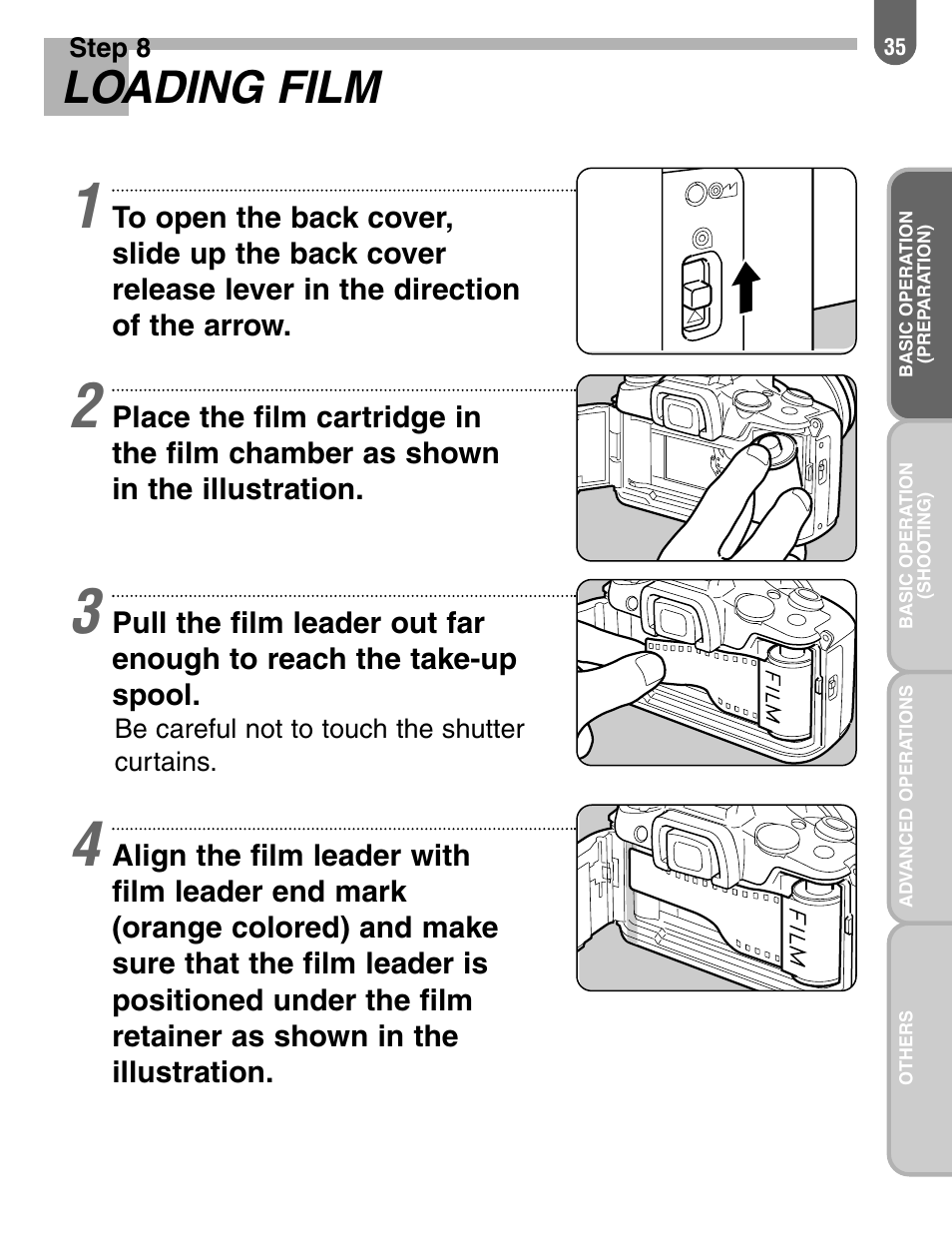 Step 8
LOADING FILM

35

1 To open the back cover, slide up the back cover release lever in the direction of the arrow.

2 Place the film cartridge in the film chamber as shown in the illustration.

3 Pull the film leader out far enough to reach the take-up spool.
Be careful not to touch the shutter curtains.

FILM

4 Align the film leader with film leader end mark (orange colored) and make sure that the film leader is positioned under the film retainer as shown in the illustration.

FILM

BASIC OPERATION (PREPARATION)

BASIC OPERATION (SHOOTING)

ADVANCED OPERATIONS

OTHERS