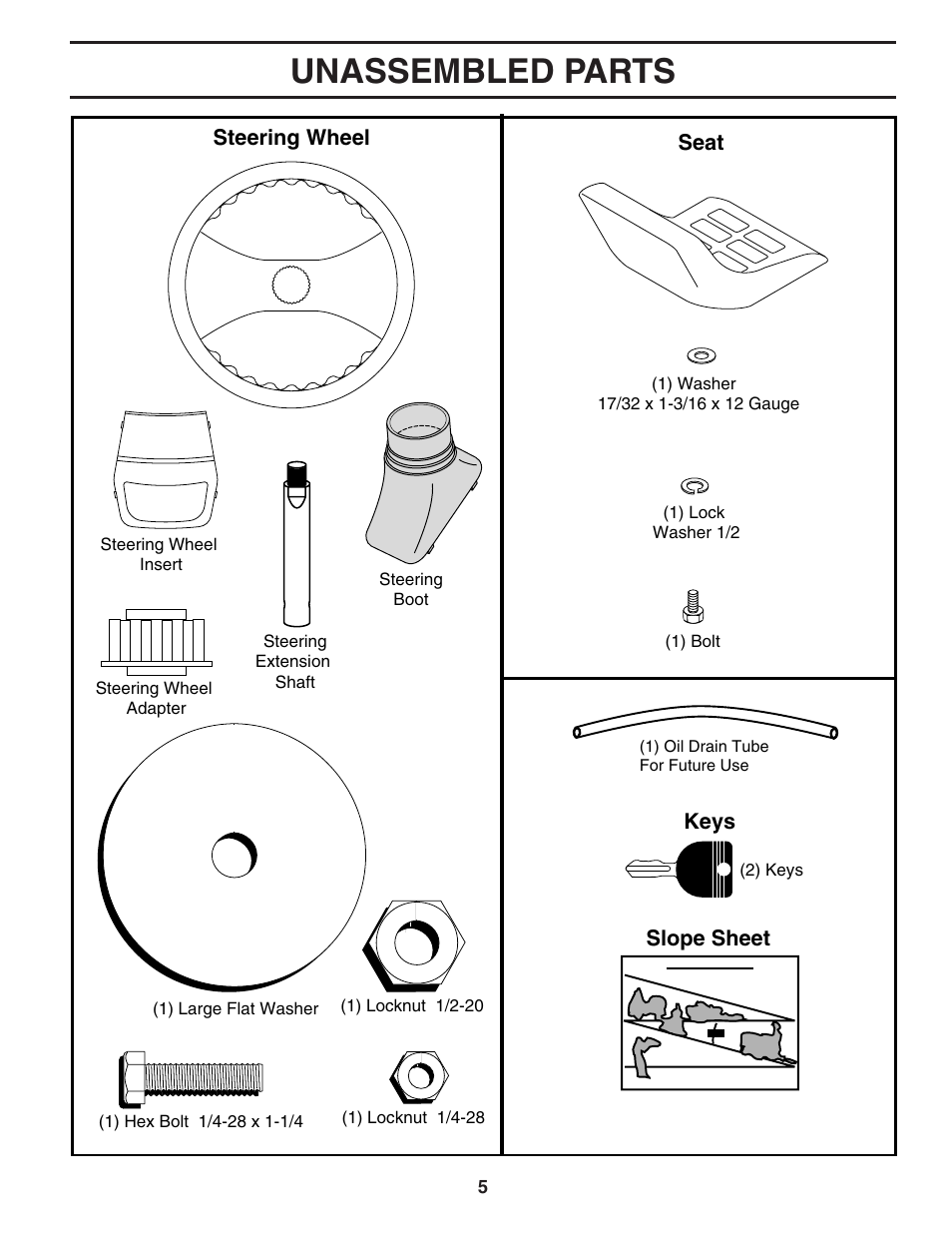 UNASSEMBLED PARTS

Steering Wheel

Steering Wheel Insert

Steering Boot

Steering Extension Shaft

Steering Wheel Adapter

(1) Large Flat Washer

(1) Locknut 1/2-20

(1) Hex Bolt 1/4-28 x 1-1/4

(1) Locknut 1/4-28

Seat

(1) Washer
17/32 x 1-3/16 x 12 Gauge

(1) Lock
Washer 1/2

(1) Bolt

(1) Oil Drain Tube
For Future Use

Keys

(2) Keys

Slope Sheet

5