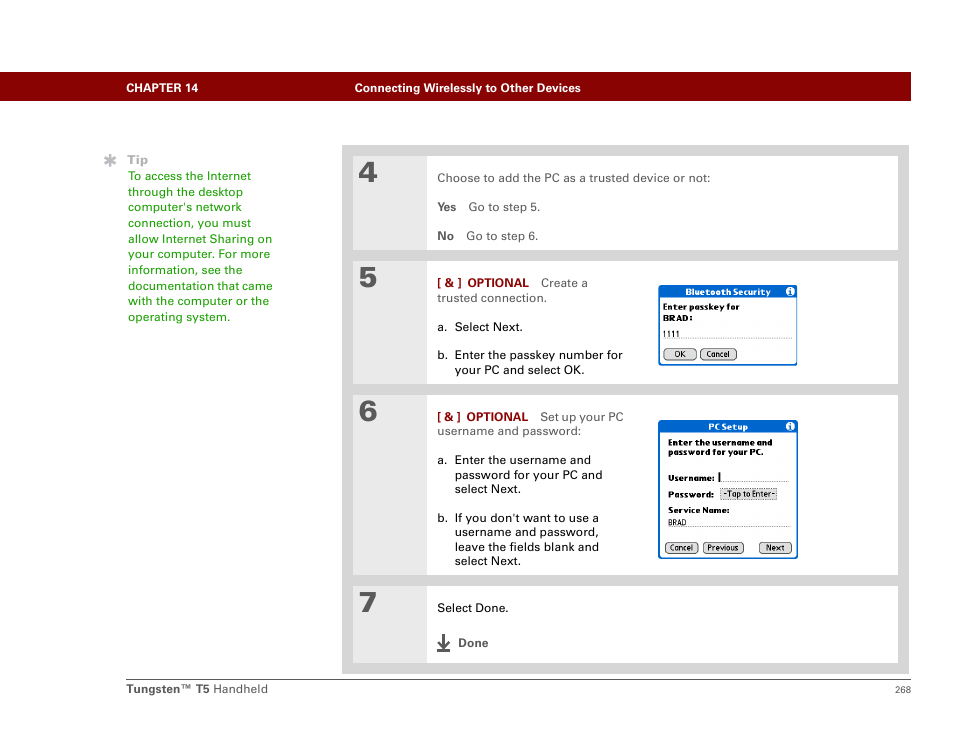 CHAPTER 14 Connecting Wirelessly to Other Devices

Tip
To access the Internet through the desktop computer's network connection, you must allow Internet Sharing on your computer. For more information, see the documentation that came with the computer or the operating system.

4

Choose to add the PC as a trusted device or not:

Yes Go to step 5.

No Go to step 6.

5

[ & ] OPTIONAL Create a trusted connection.

a. Select Next.

b. Enter the passkey number for your PC and select OK.

Bluetooth Security

Enter passkey for BRAD:

1111

OK Cancel

6

[ & ] OPTIONAL Set up your PC username and password:

a. Enter the username and password for your PC and select Next.

b. If you don't want to use a username and password, leave the fields blank and select Next.

PC Setup

Enter the username and password for your PC.

Username:

Password: -Tap to Enter-

Service Name:
BRAD

Cancel Previous Next

7

Select Done.

Done

Tungsten™ T5 Handheld 268