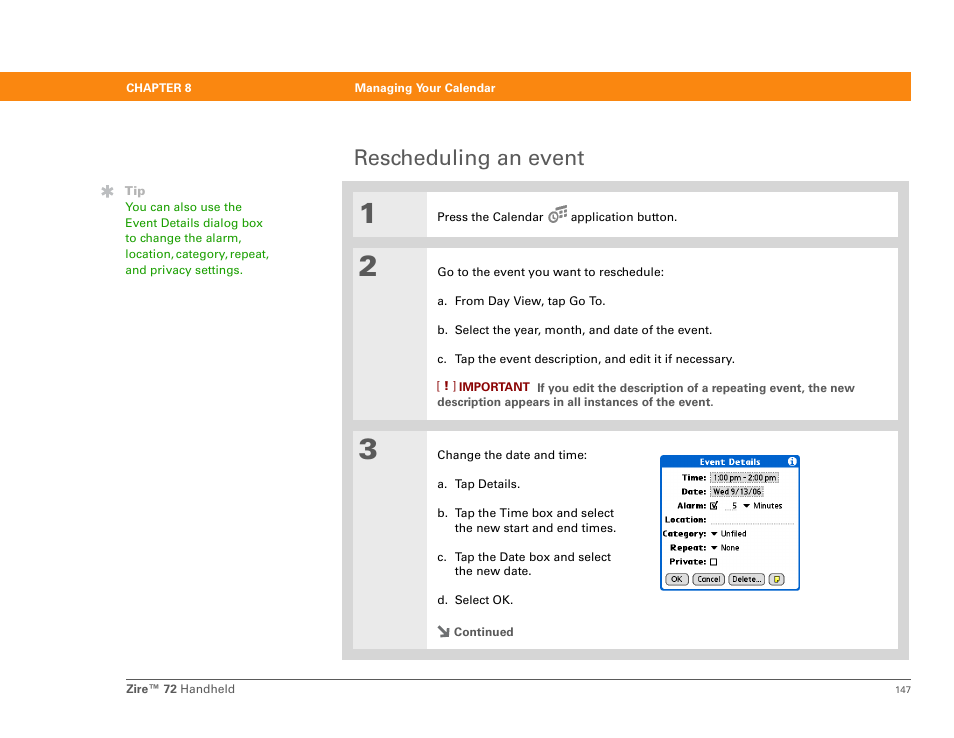 CHAPTER 8 Managing Your Calendar

Rescheduling an event

Tip
You can also use the Event Details dialog box to change the alarm, location, category, repeat, and privacy settings.

1

Press the Calendar application button.

2

Go to the event you want to reschedule:

a. From Day View, tap Go To.

b. Select the year, month, and date of the event.

c. Tap the event description, and edit it if necessary.

[ ! ] IMPORTANT If you edit the description of a repeating event, the new description appears in all instances of the event.

3

Change the date and time:

a. Tap Details.

b. Tap the Time box and select the new start and end times.

c. Tap the Date box and select the new date.

d. Select OK.

Continued

Event Details
Time: 1:00 pm - 2:00 pm
Date: Wed 9/13/06
Alarm: 5 Minutes
Location:
Category: Unfiled
Repeat: None
Private:
OK Cancel Delete...

Zire™ 72 Handheld 147