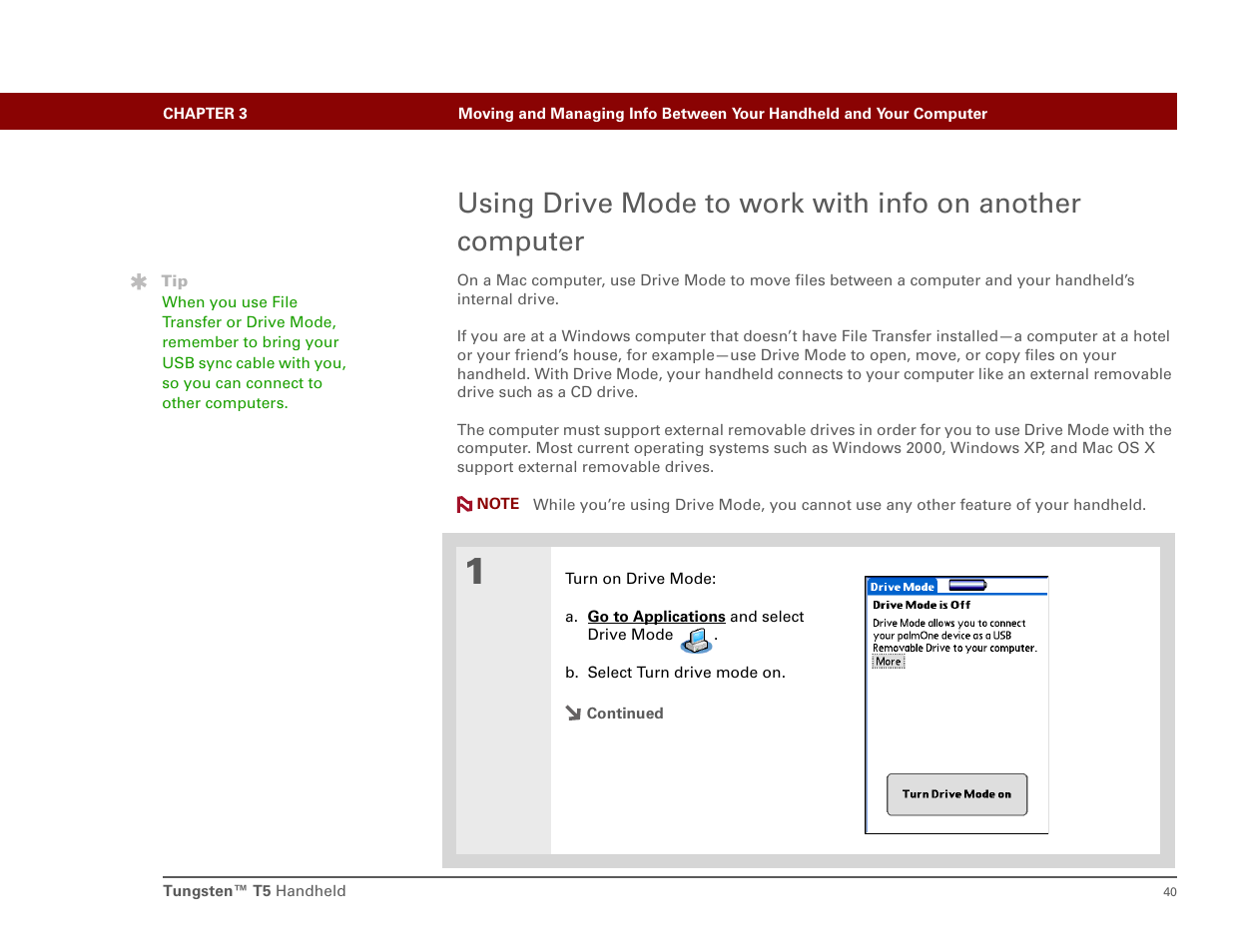 CHAPTER 3 Moving and Managing Info Between Your Handheld and Your Computer

Using Drive Mode to work with info on another computer

Tip
When you use File Transfer or Drive Mode, remember to bring your USB sync cable with you, so you can connect to other computers.

On a Mac computer, use Drive Mode to move files between a computer and your handheld's internal drive.

If you are at a Windows computer that doesn't have File Transfer installed—a computer at a hotel or your friend's house, for example—use Drive Mode to open, move, or copy files on your handheld. With Drive Mode, your handheld connects to your computer like an external removable drive such as a CD drive.

The computer must support external removable drives in order for you to use Drive Mode with the computer. Most current operating systems such as Windows 2000, Windows XP, and Mac OS X support external removable drives.

NOTE While you're using Drive Mode, you cannot use any other feature of your handheld.

1

Turn on Drive Mode:

a. Go to Applications and select Drive Mode .

b. Select Turn drive mode on.

Continued

Drive Mode
Drive Mode is Off
Drive Mode allows you to connect your palmOne device as a USB Removable Drive to your computer.
More
Turn Drive Mode on

Tungsten™ T5 Handheld 40