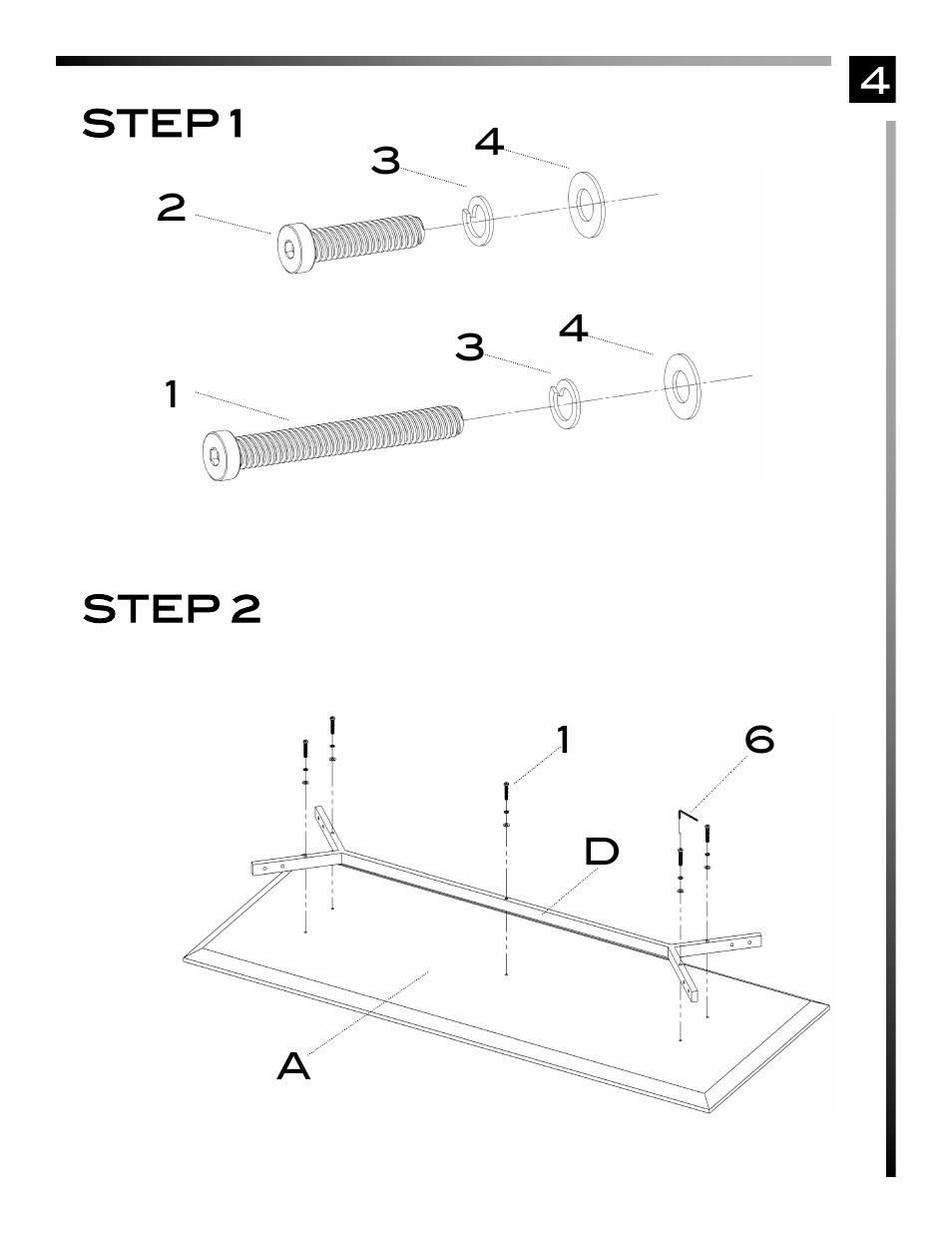 4

STEP 1

2
3
4

1
3
4

STEP 2

1
6
D
A