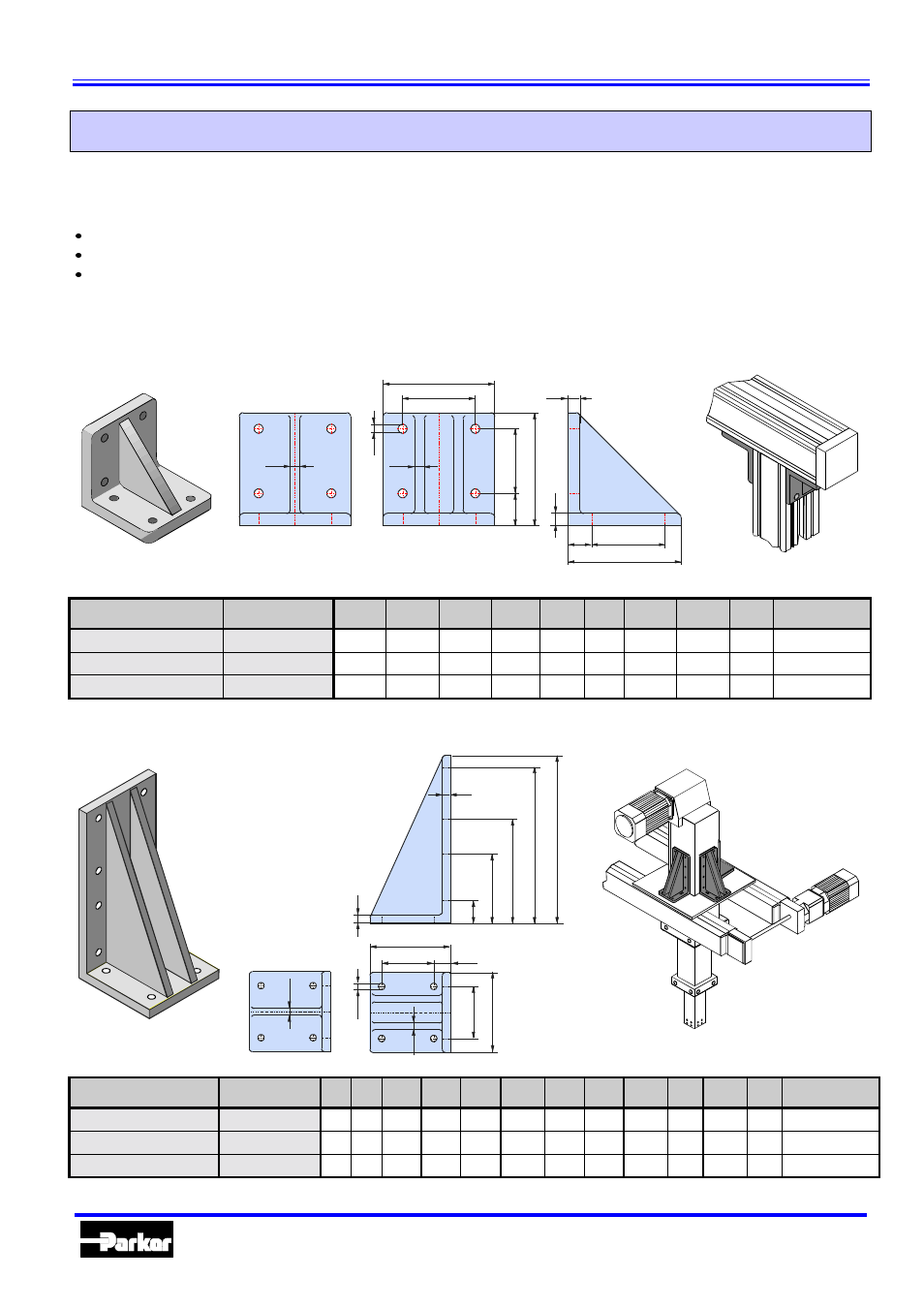 Parker