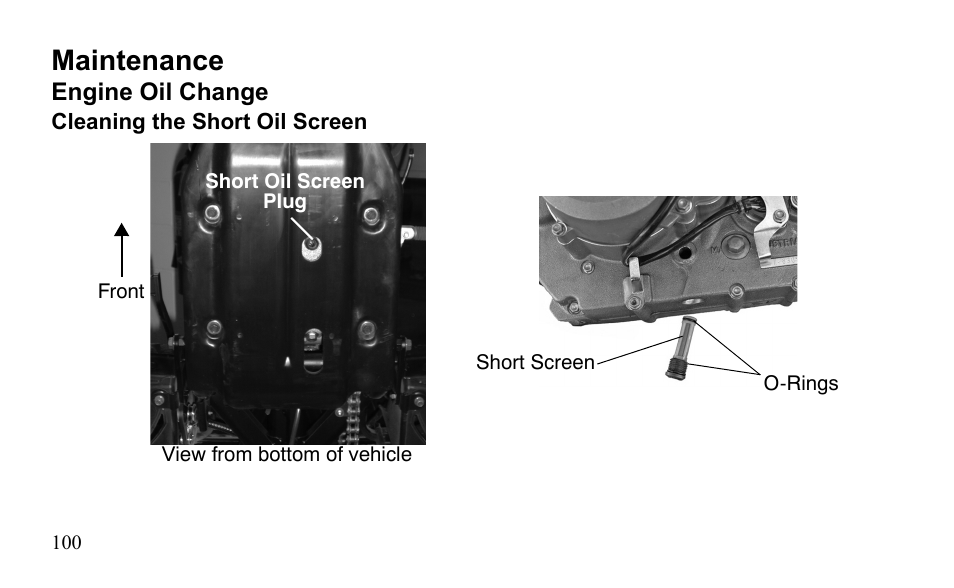 Maintenance
Engine Oil Change
Cleaning the Short Oil Screen

Short Oil Screen Plug

Front

View from bottom of vehicle

Short Screen

O-Rings

100