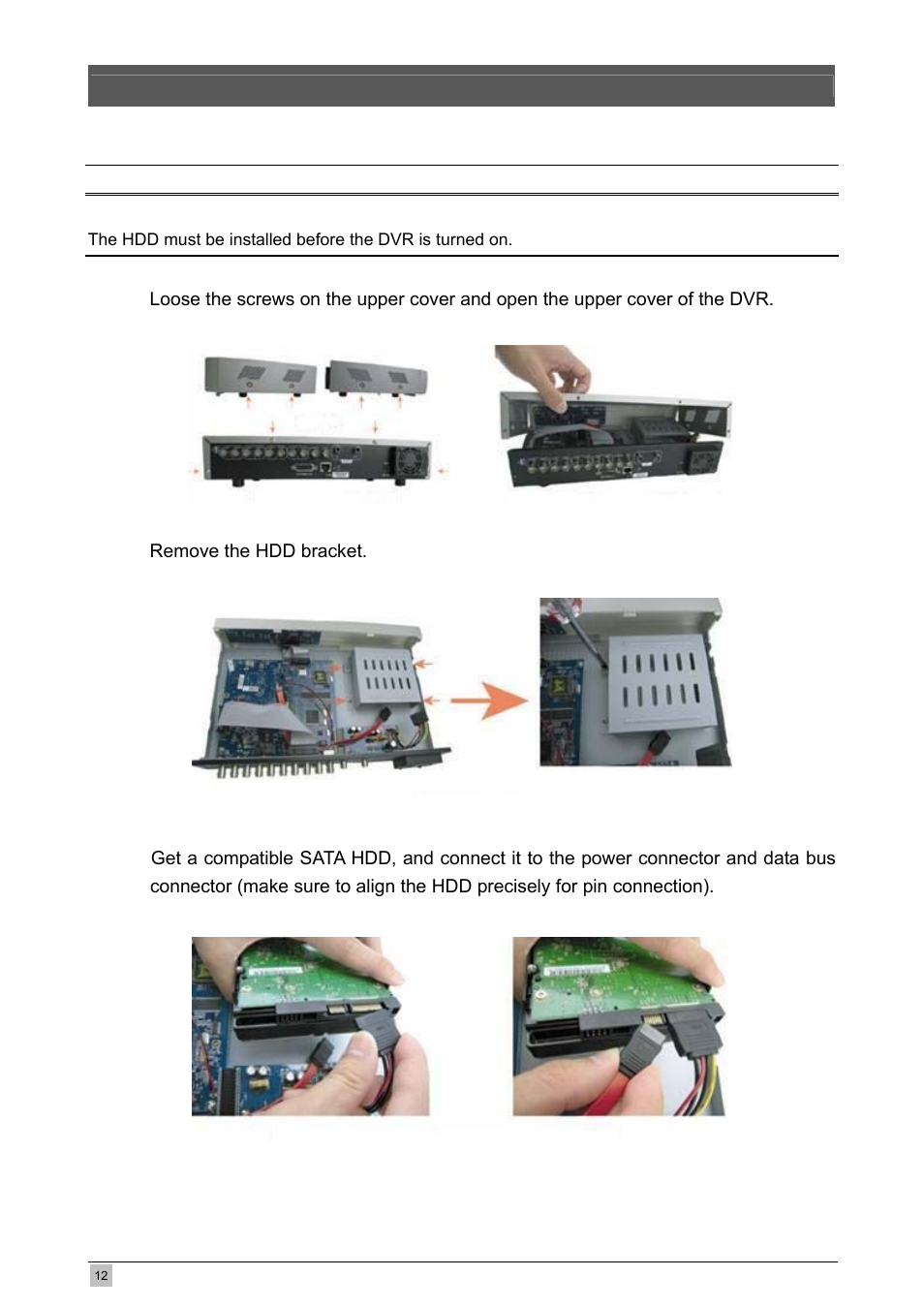 The HDD must be installed before the DVR is turned on.

Loose the screws on the upper cover and open the upper cover of the DVR.

Remove the HDD bracket.

Get a compatible SATA HDD, and connect it to the power connector and data bus connector (make sure to align the HDD precisely for pin connection).

12