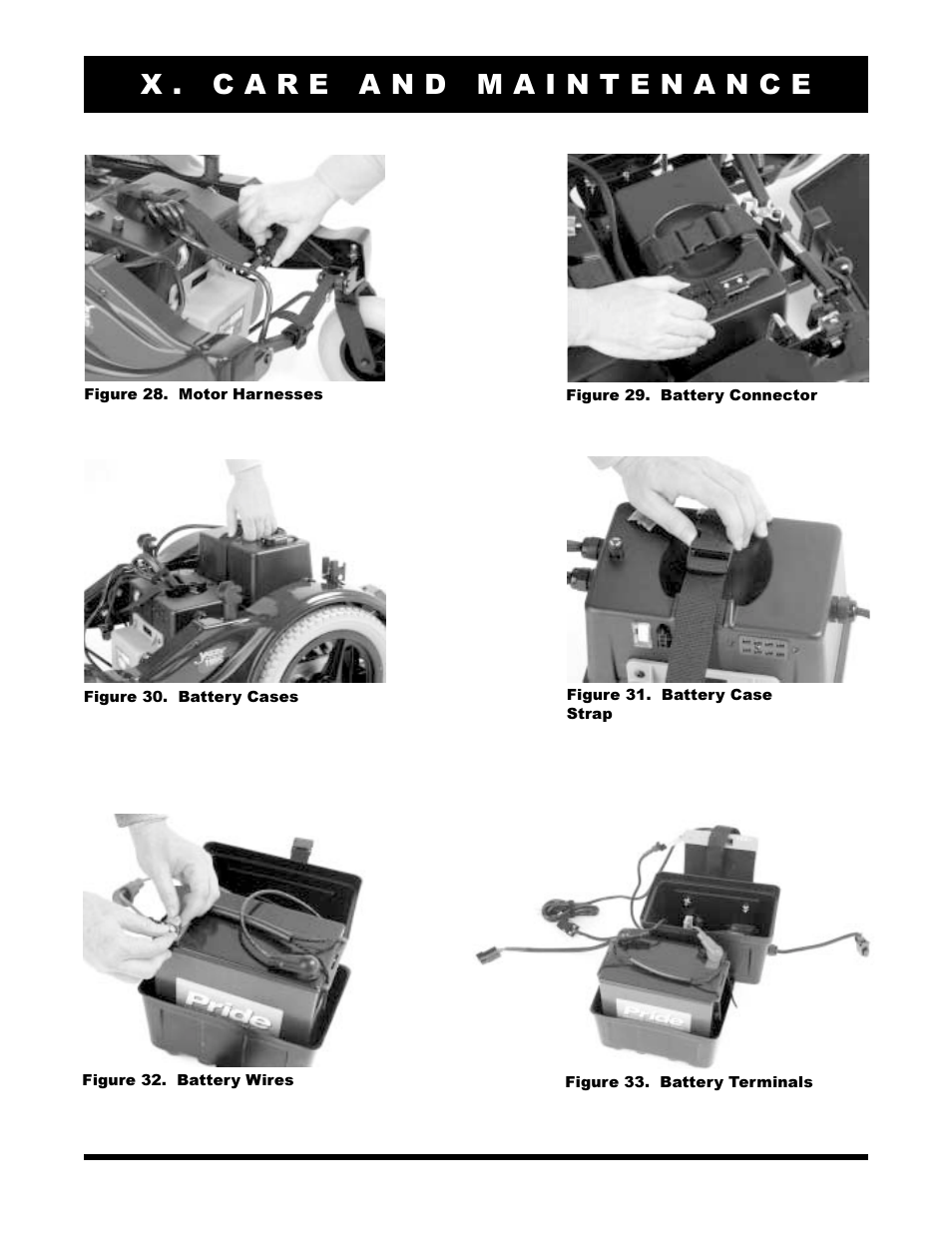 X. CARE AND MAINTENANCE

Figure 28. Motor Harnesses

Figure 29. Battery Connector

Figure 30. Battery Cases

Figure 31. Battery Case Strap

Pride

Figure 32. Battery Wires

Pride

Figure 33. Battery Terminals