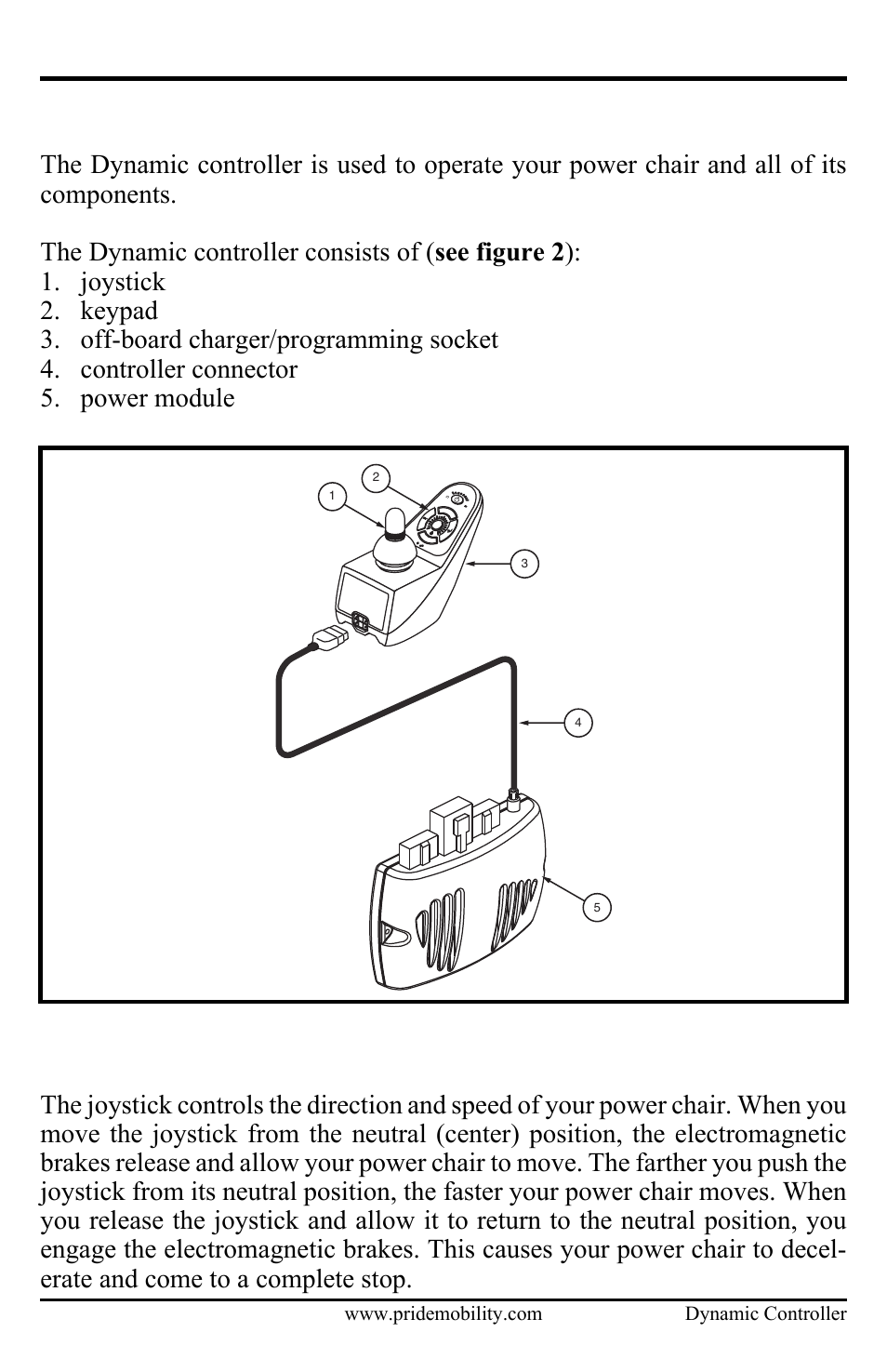 The Dynamic controller is used to operate your power chair and all of its components.

The Dynamic controller consists of (**see figure 2**):
1. joystick
2. keypad
3. off-board charger/programming socket
4. controller connector
5. power module

1
2
3
4
5

The joystick controls the direction and speed of your power chair. When you move the joystick from the neutral (center) position, the electromagnetic brakes release and allow your power chair to move. The farther you push the joystick from its neutral position, the faster your power chair moves. When you release the joystick and allow it to return to the neutral position, you engage the electromagnetic brakes. This causes your power chair to decelerate and come to a complete stop.

www.pridemobility.com Dynamic Controller