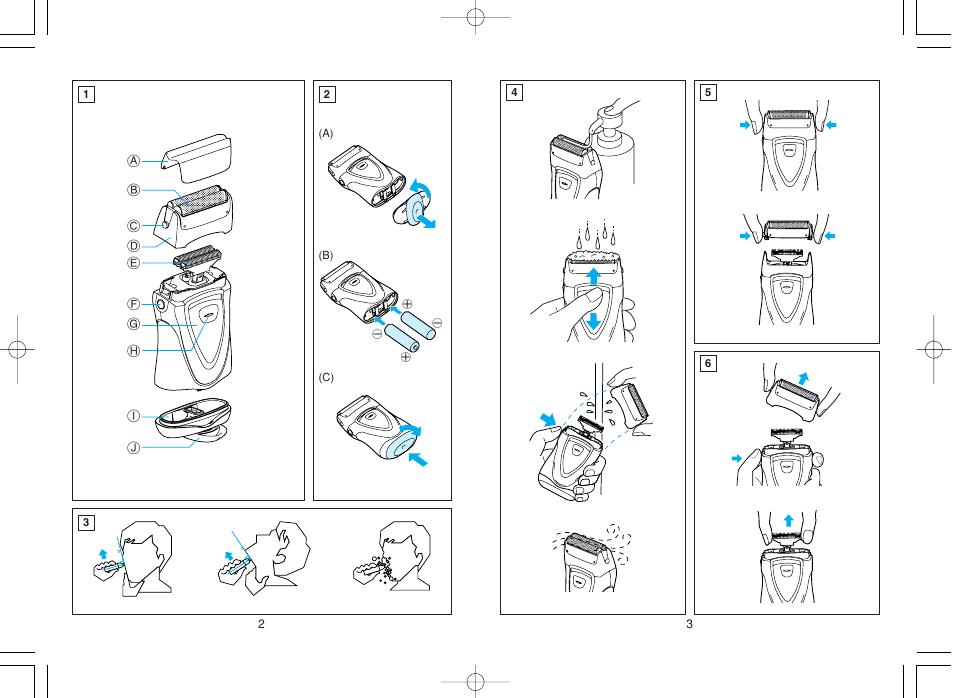 1

A
B
C
D
E
F
G
H
I
J

2

(A)

(B)

(C)

3

2

4

5

6

3