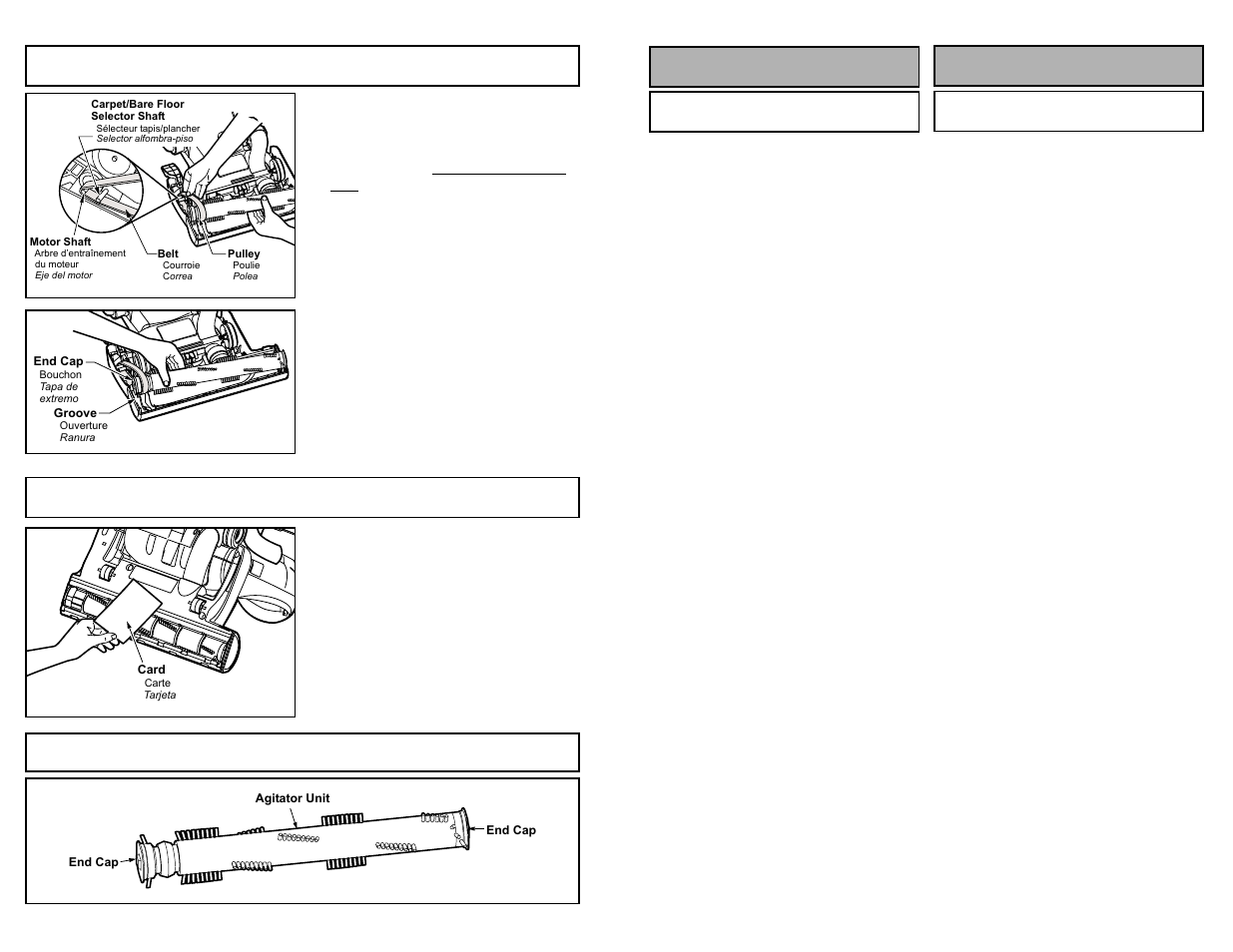 Carpet/Bare Floor Selector Shaft
Sélecteur tapis/plancher
Selector alfombra-piso

Motor Shaft
Arbre d'entraînement du moteur
Eje del motor

Belt
Courroie
Correa

Pulley
Poulie
Polea

End Cap
Bouchon
Tapa de extremo

Groove
Ouverture
Ranura

Card
Carte
Tarjeta

Agitator Unit

End Cap

End Cap