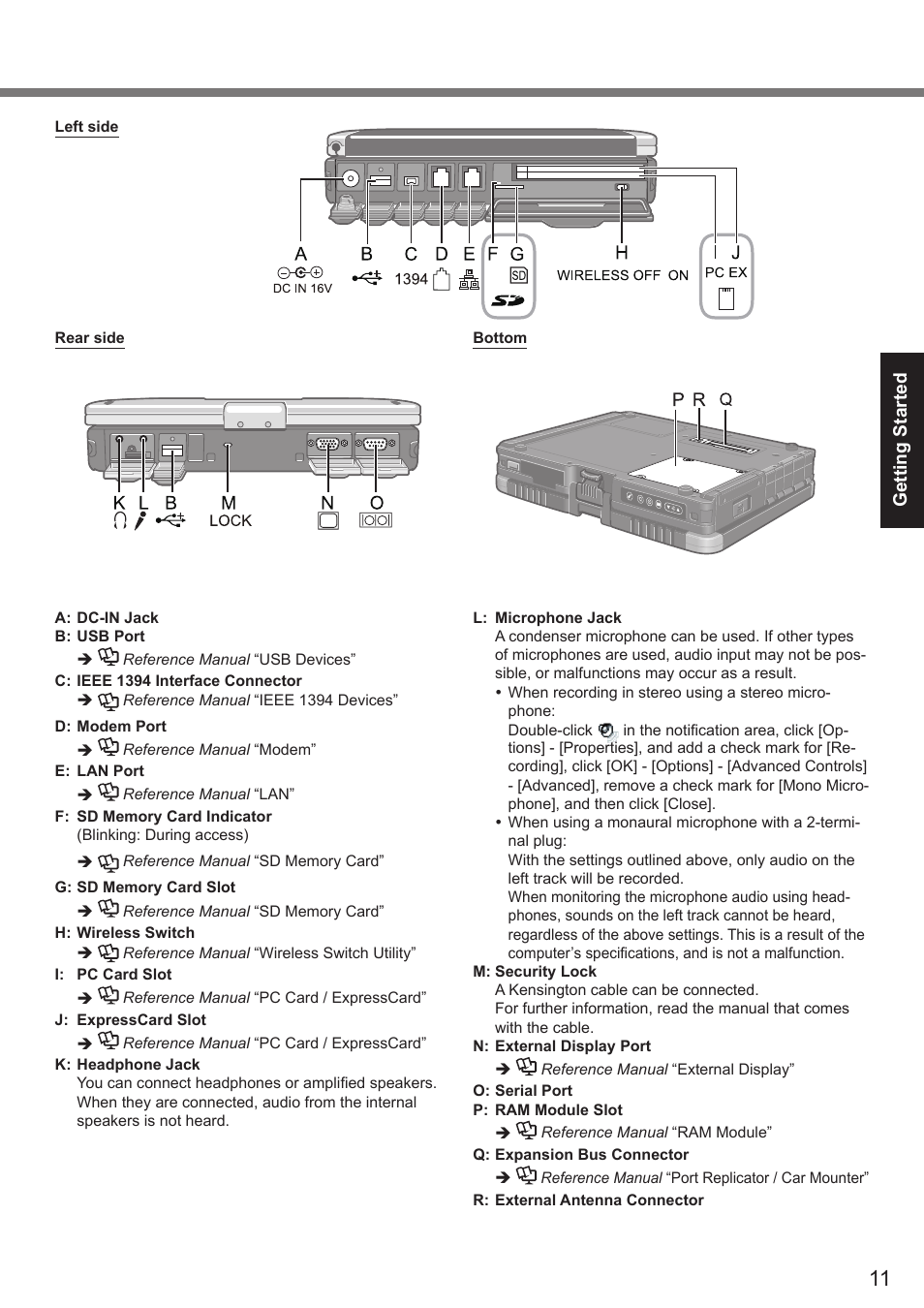 Left side

A B C D E F G H I J

DC IN 16V

1394

WIRELESS OFF ON

PC EX

Rear side

K L B M N O

LOCK

Bottom

P R Q

Getting Started

A: DC-IN Jack
B: USB Port
➔ Reference Manual “USB Devices”
C: IEEE 1394 Interface Connector
➔ Reference Manual “IEEE 1394 Devices”
D: Modem Port
➔ Reference Manual “Modem”
E: LAN Port
➔ Reference Manual “LAN”
F: SD Memory Card Indicator
(Blinking: During access)
➔ Reference Manual “SD Memory Card”
G: SD Memory Card Slot
➔ Reference Manual “SD Memory Card”
H: Wireless Switch
➔ Reference Manual “Wireless Switch Utility”
I: PC Card Slot
➔ Reference Manual “PC Card / ExpressCard”
J: ExpressCard Slot
➔ Reference Manual “PC Card / ExpressCard”
K: Headphone Jack
You can connect headphones or amplified speakers. When they are connected, audio from the internal speakers is not heard.

L: Microphone Jack
A condenser microphone can be used. If other types of microphones are used, audio input may not be possible, or malfunctions may occur as a result.
• When recording in stereo using a stereo microphone:
Double-click in the notification area, click [Options] - [Properties], and add a check mark for [Recording], click [OK] - [Options] - [Advanced Controls] - [Advanced], remove a check mark for [Mono Microphone], and then click [Close].
• When using a monaural microphone with a 2-terminal plug:
With the settings outlined above, only audio on the left track will be recorded.
When monitoring the microphone audio using headphones, sounds on the left track cannot be heard, regardless of the above settings. This is a result of the computer’s specifications, and is not a malfunction.
M: Security Lock
A Kensington cable can be connected.
For further information, read the manual that comes with the cable.
N: External Display Port
➔ Reference Manual “External Display”
O: Serial Port
P: RAM Module Slot
➔ Reference Manual “RAM Module”
Q: Expansion Bus Connector
➔ Reference Manual “Port Replicator / Car Mounter”
R: External Antenna Connector

11