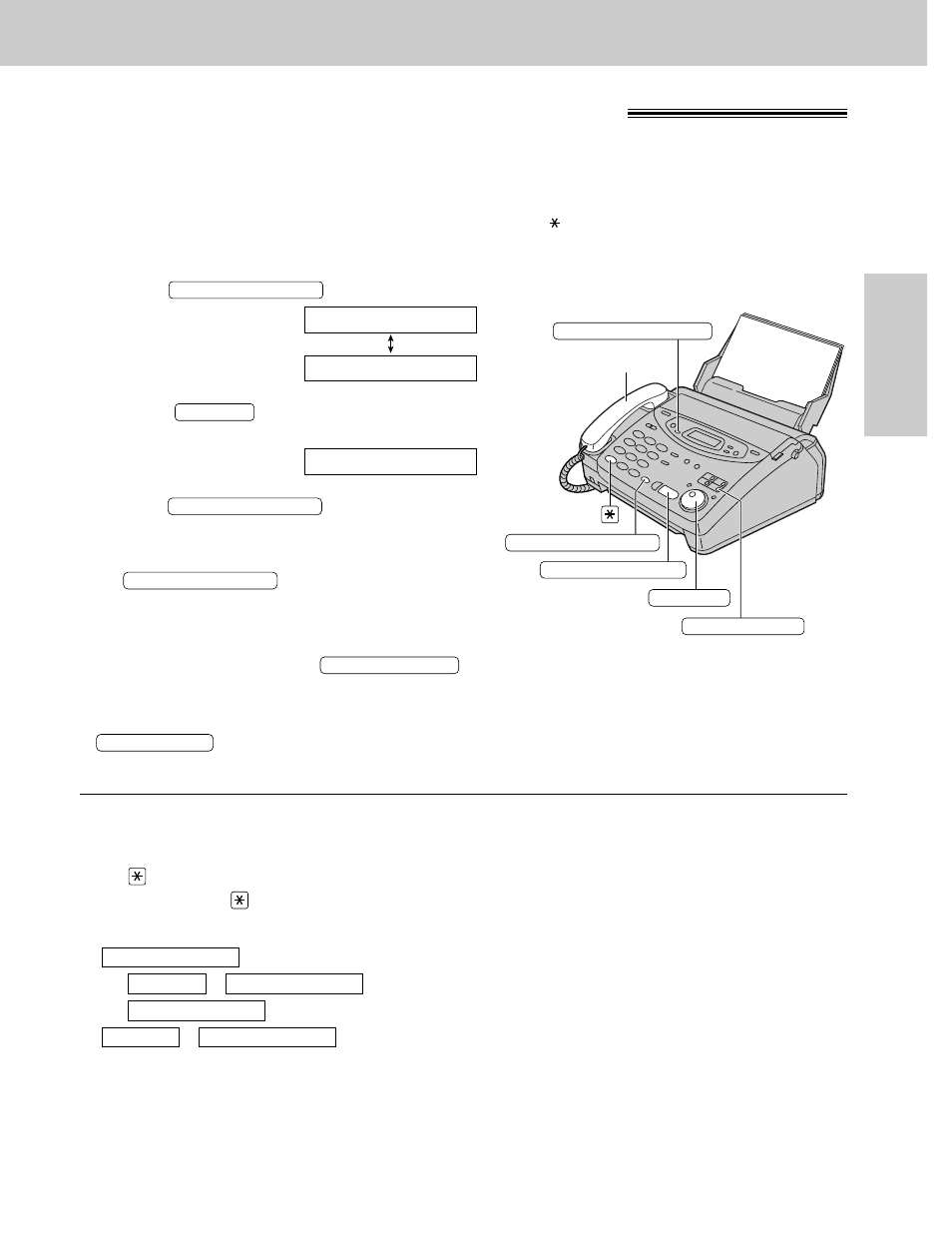 $*$

$*$

$*$

$*$