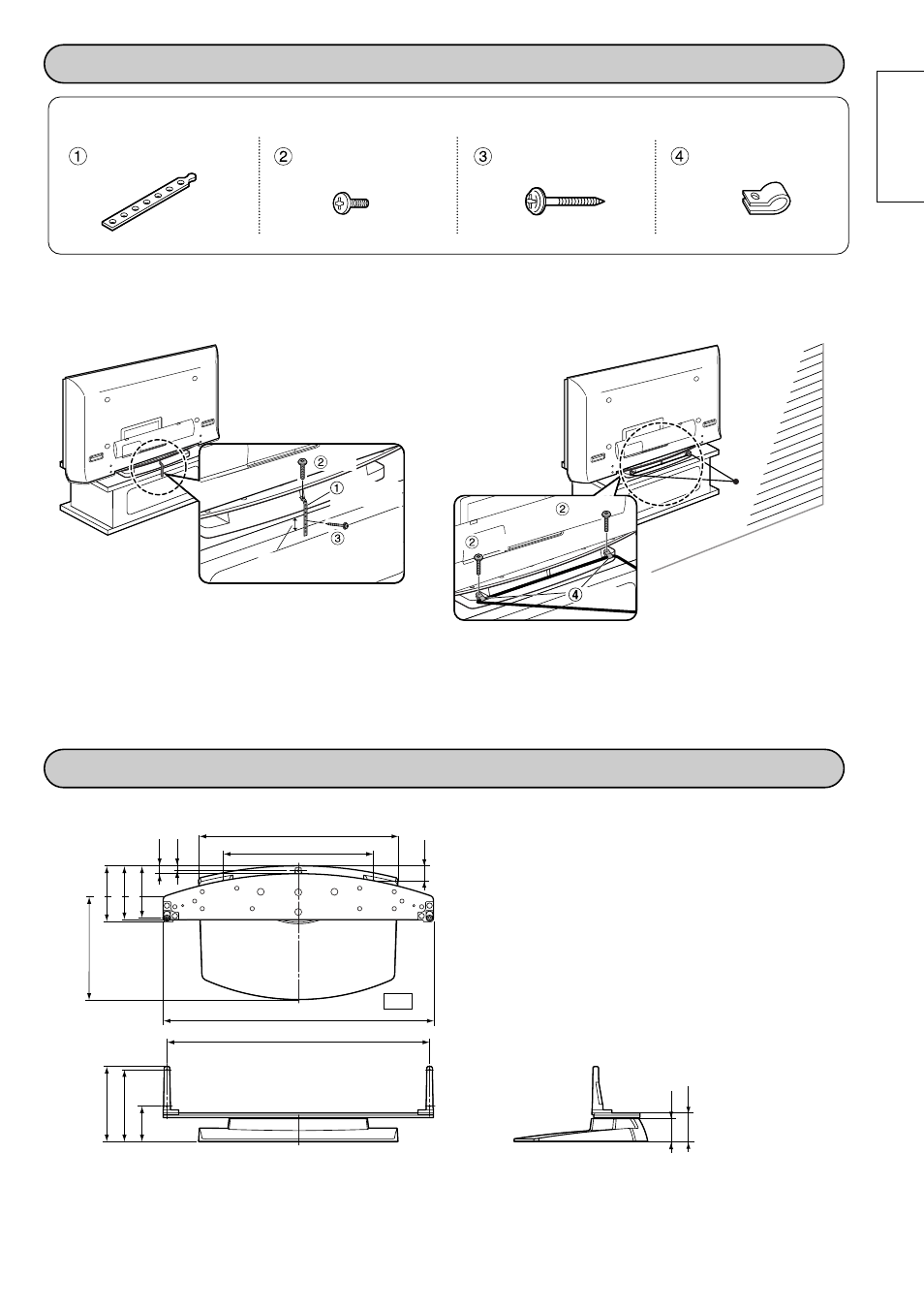 ①
②
③
④

②
①
③

②
②
④