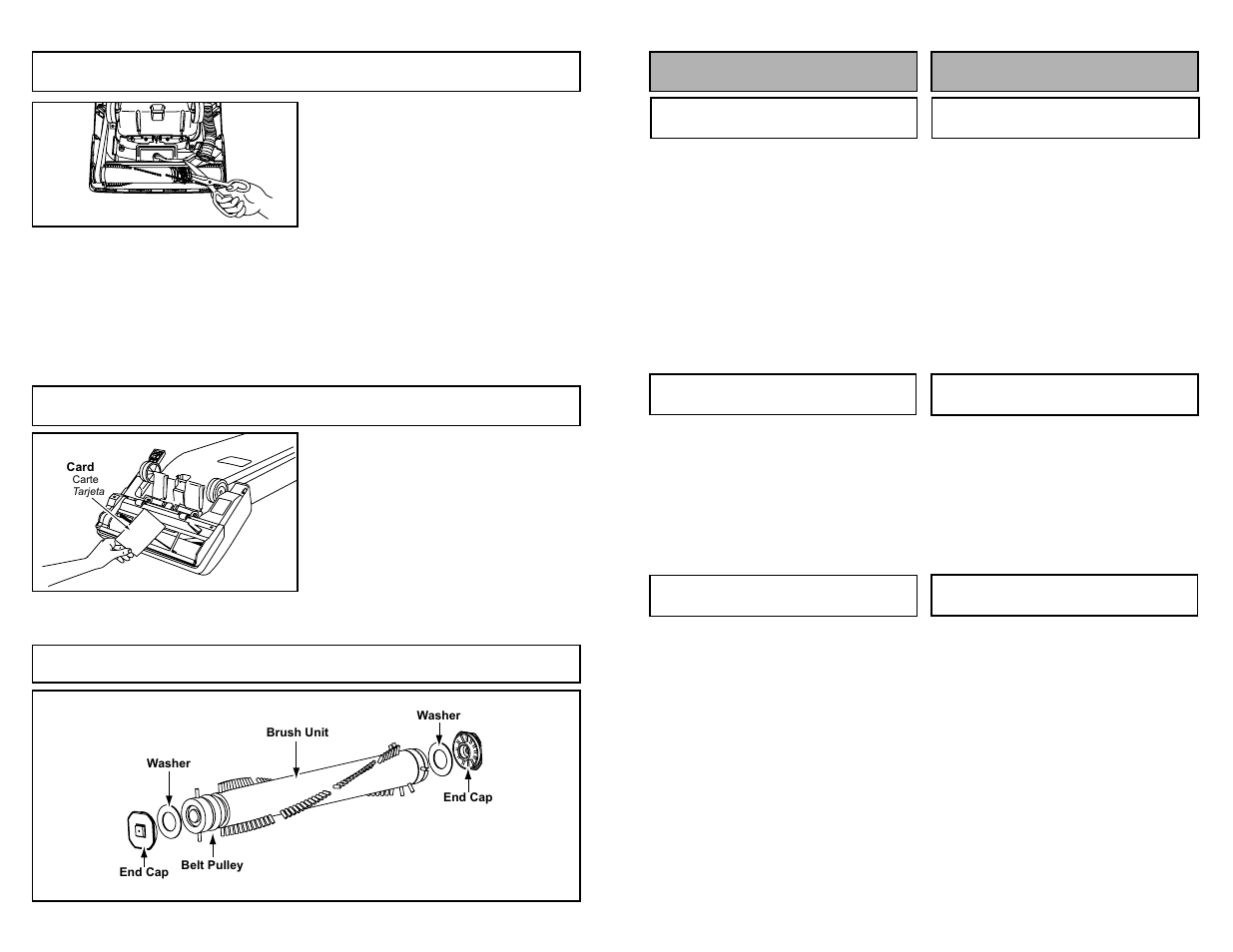 Card
Carte
Tarjeta

Washer
Brush Unit
Washer
End Cap
End Cap
Belt Pulley