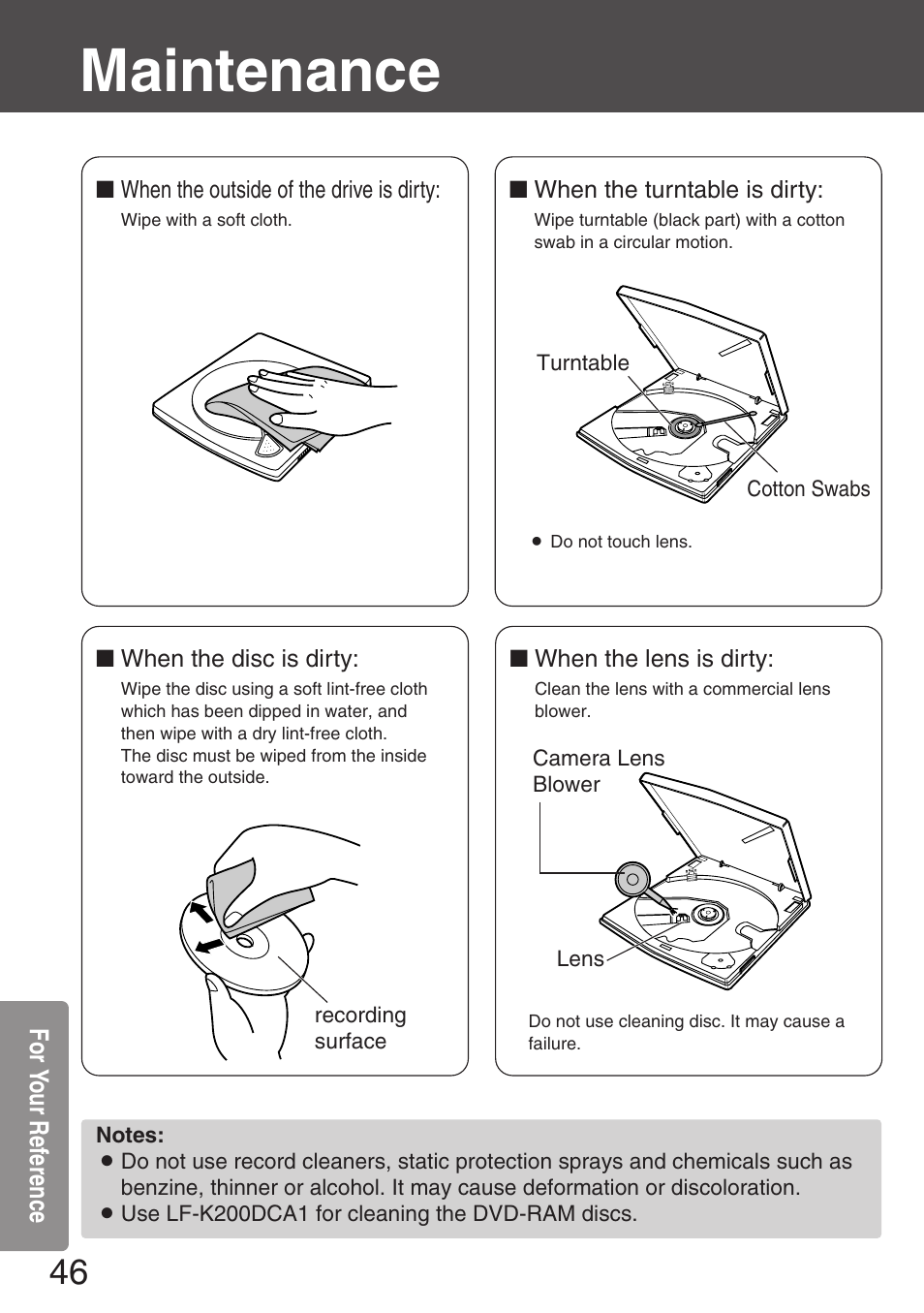 Maintenance

■ When the outside of the drive is dirty:
Wipe with a soft cloth.

■ When the turntable is dirty:
Wipe turntable (black part) with a cotton swab in a circular motion.

Turntable

Cotton Swabs

● Do not touch lens.

■ When the disc is dirty:
Wipe the disc using a soft lint-free cloth which has been dipped in water, and then wipe with a dry lint-free cloth.
The disc must be wiped from the inside toward the outside.

recording surface

■ When the lens is dirty:
Clean the lens with a commercial lens blower.

Camera Lens Blower

Lens

Do not use cleaning disc. It may cause a failure.

For Your Reference

Notes:
● Do not use record cleaners, static protection sprays and chemicals such as benzine, thinner or alcohol. It may cause deformation or discoloration.
● Use LF-K200DCA1 for cleaning the DVD-RAM discs.

46