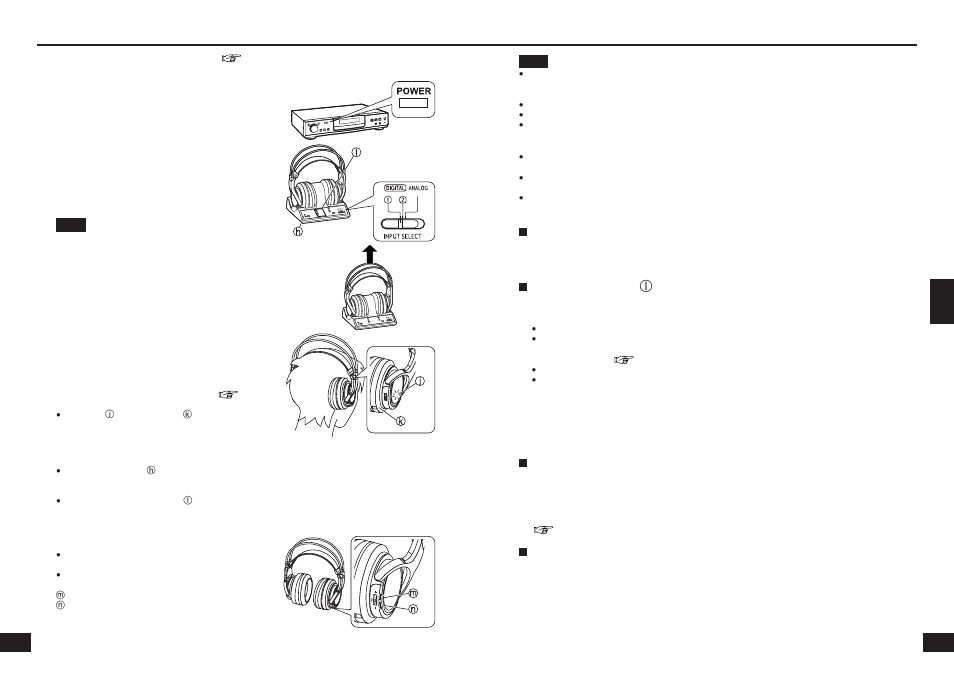 POWER

DIGITAL ANALOG

①  ②

INPUT SELECT