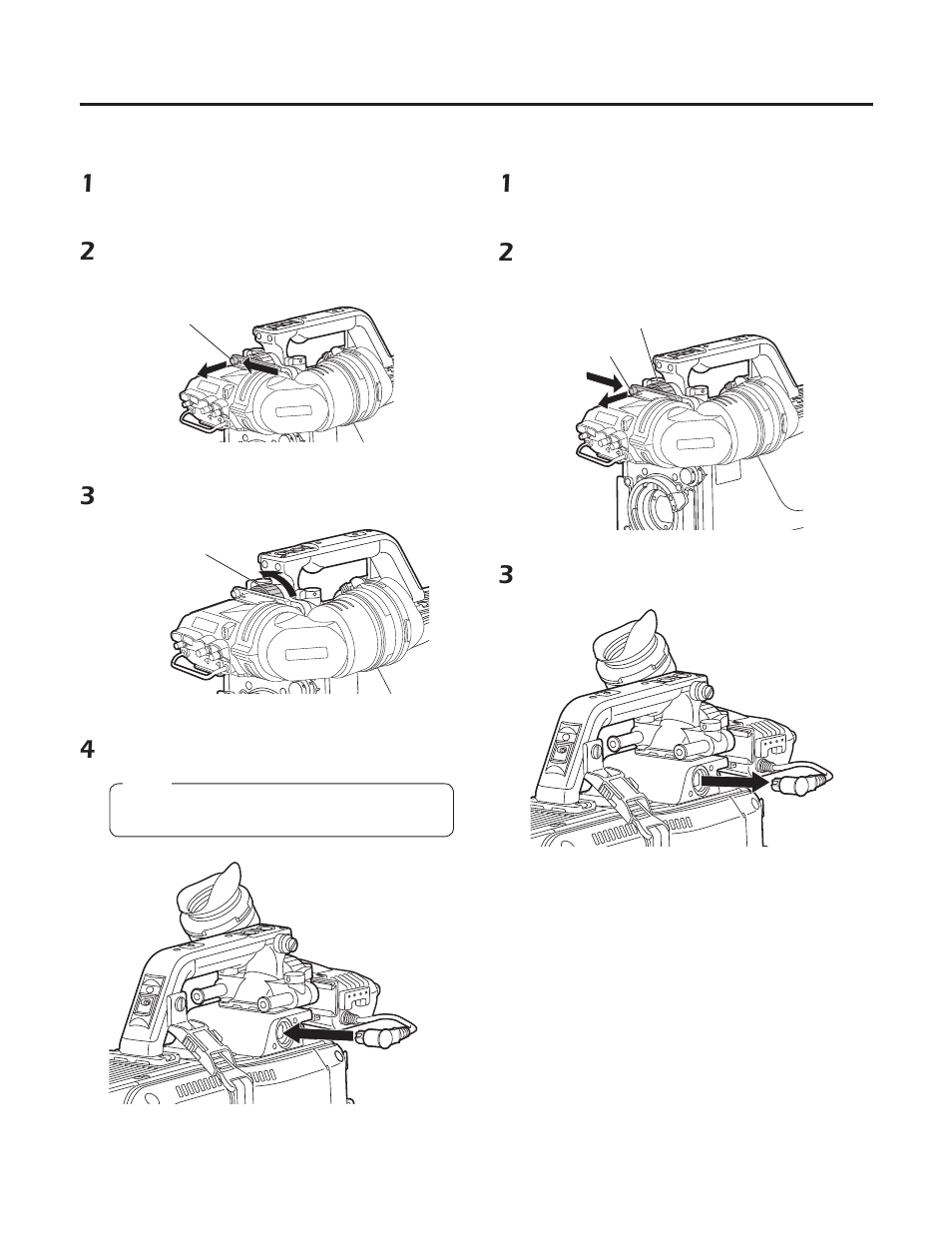 1

2

3

4

1

2

3