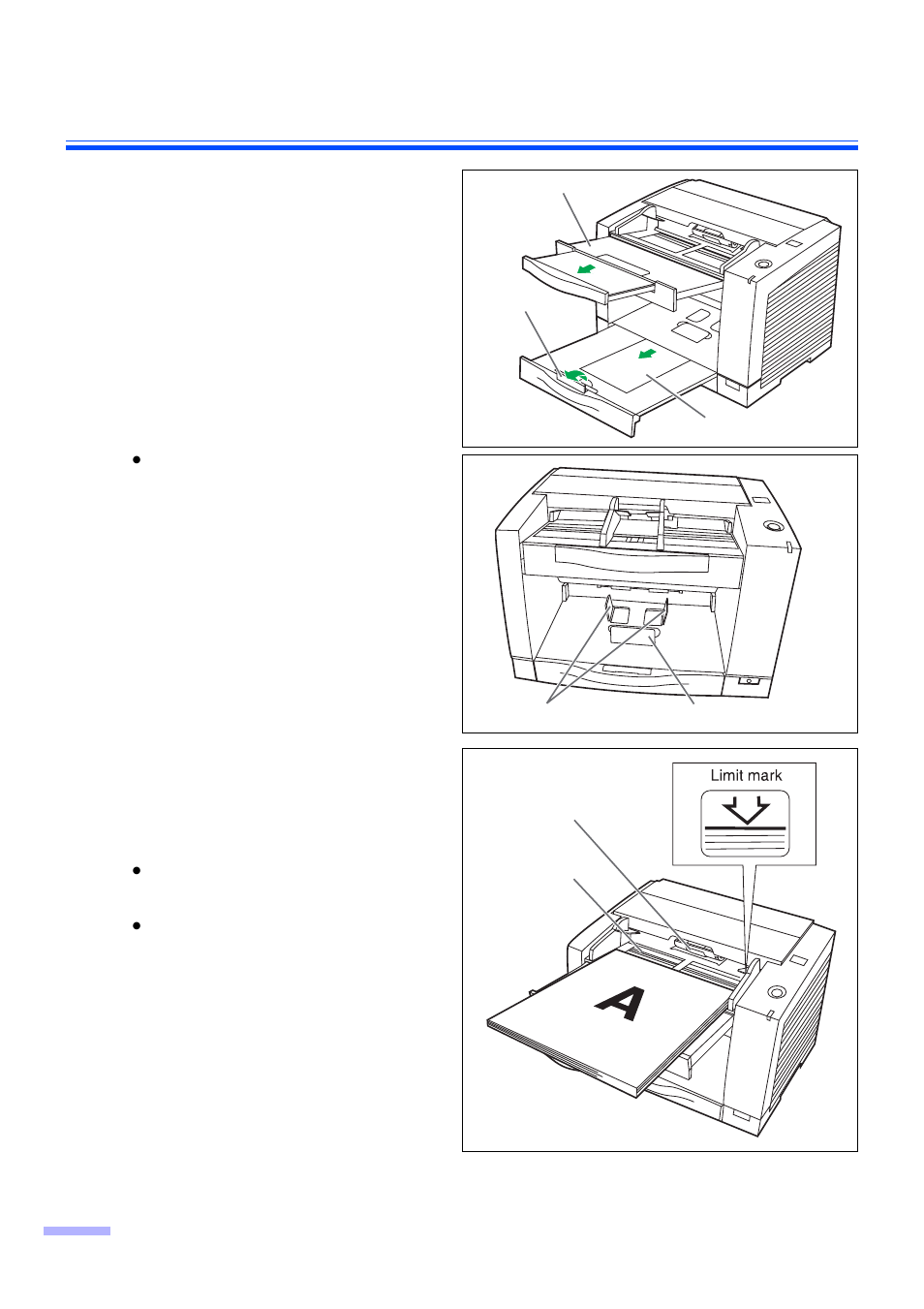 Limit mark

A