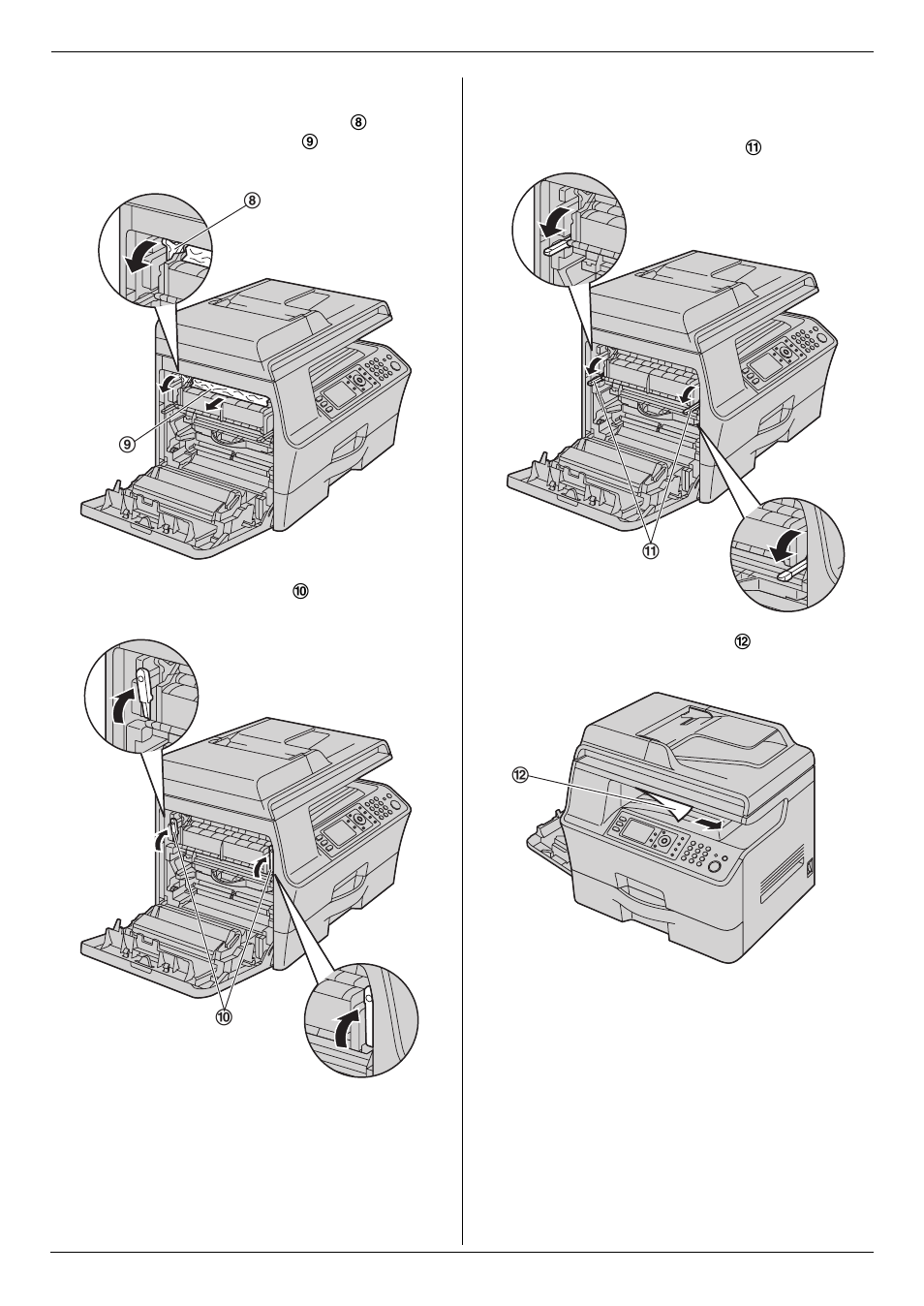 ⑧
⑨

⑧

⑨

⑩

⑩

⑪

⑪

⑫

⑫