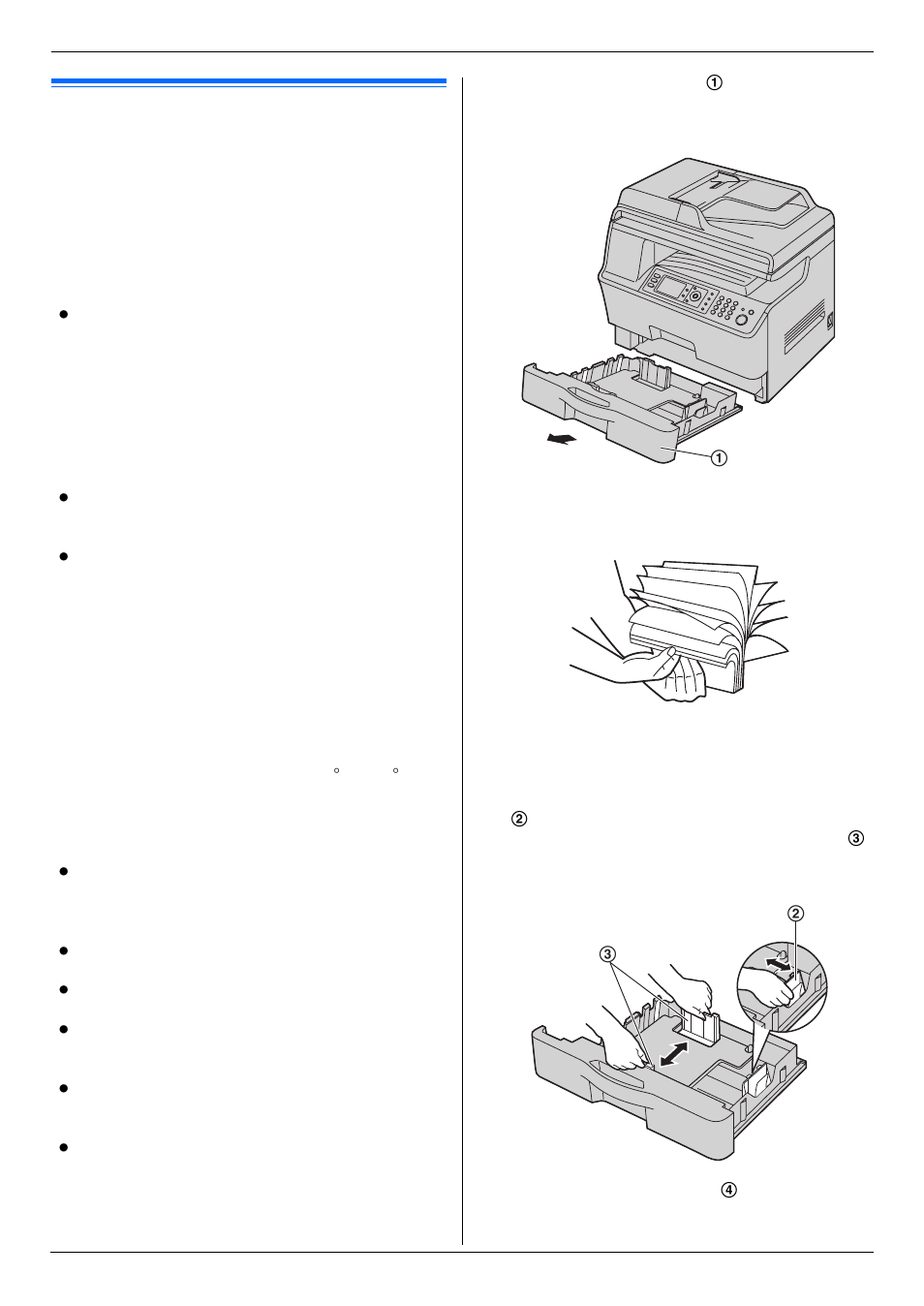 ①

①

②

③

②

③

④