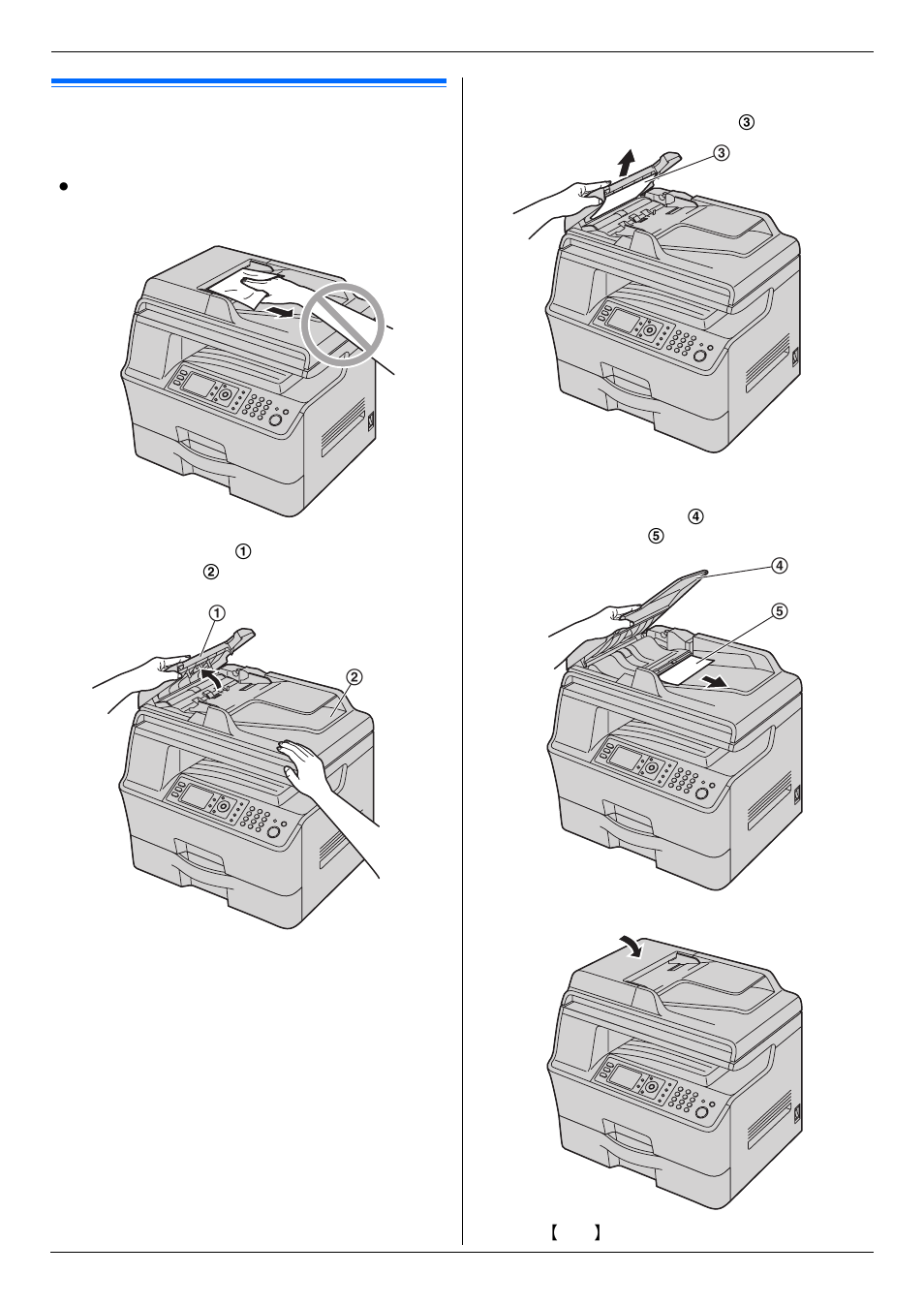 ③

③

④

⑤

④

⑤

①

②

①

②

【 】