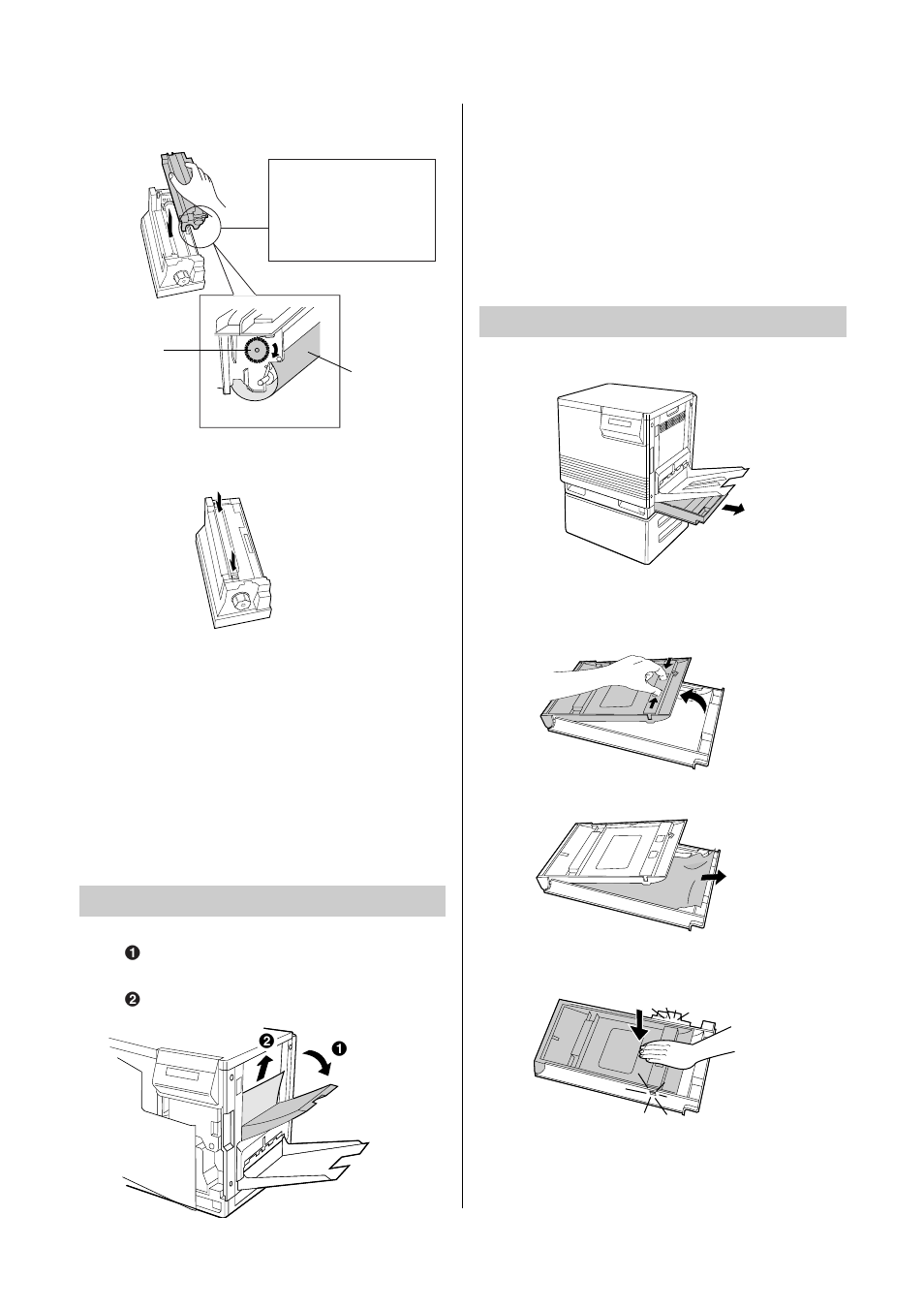 ❶

❷

❷ ❶