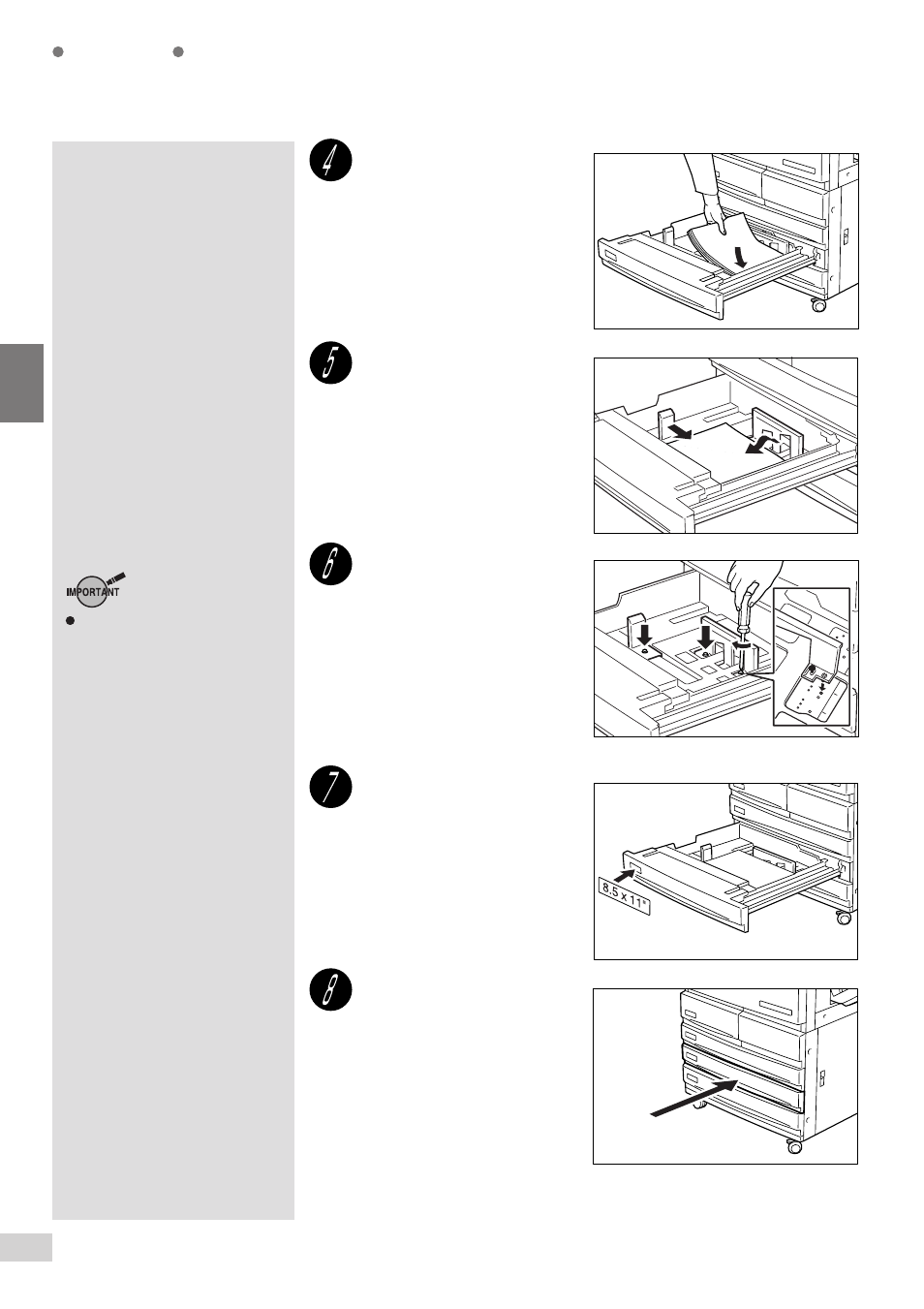 4

5

6

IMPORTANT

7

8.5 x 11"

8