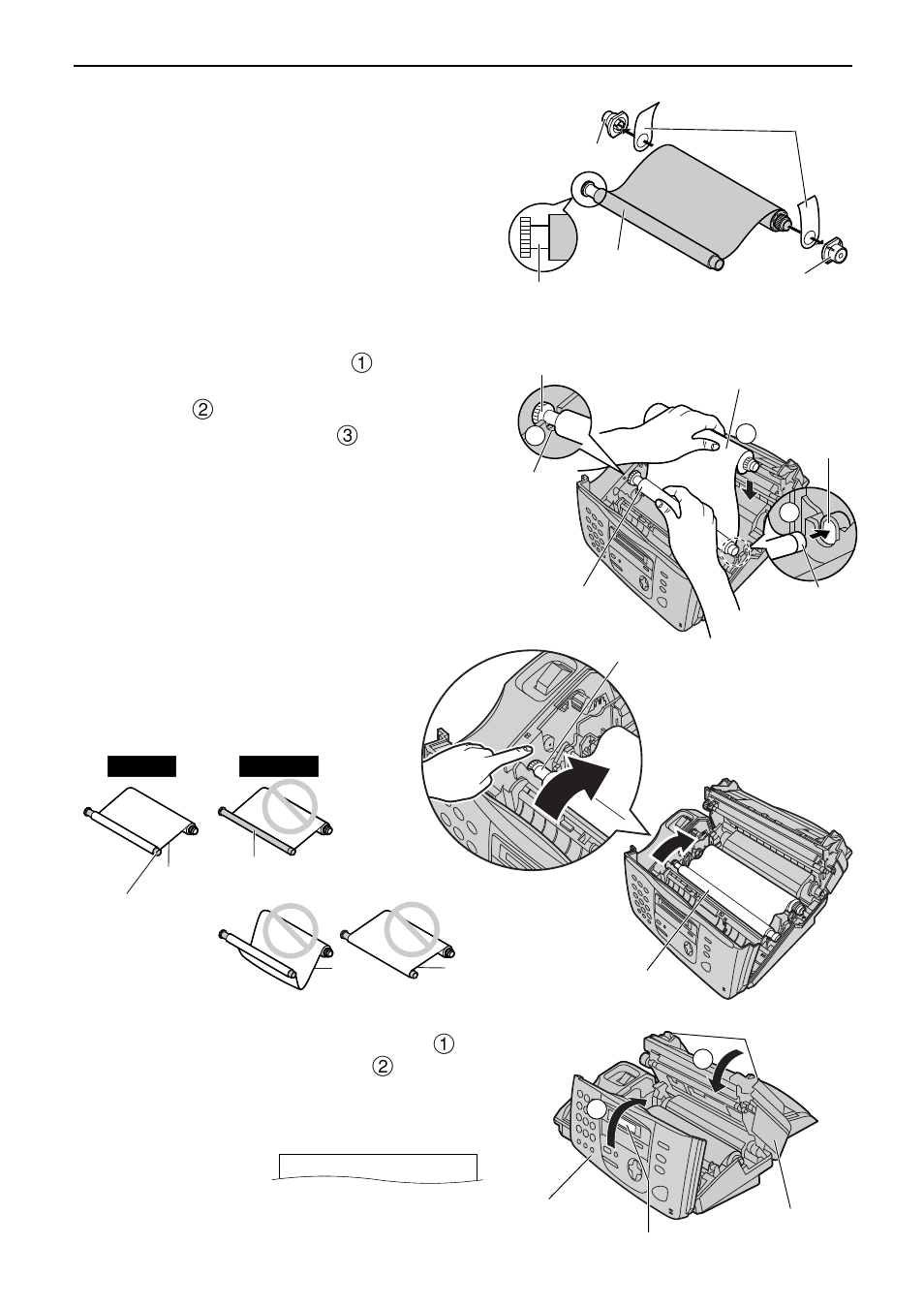 ①

②

③

①

②