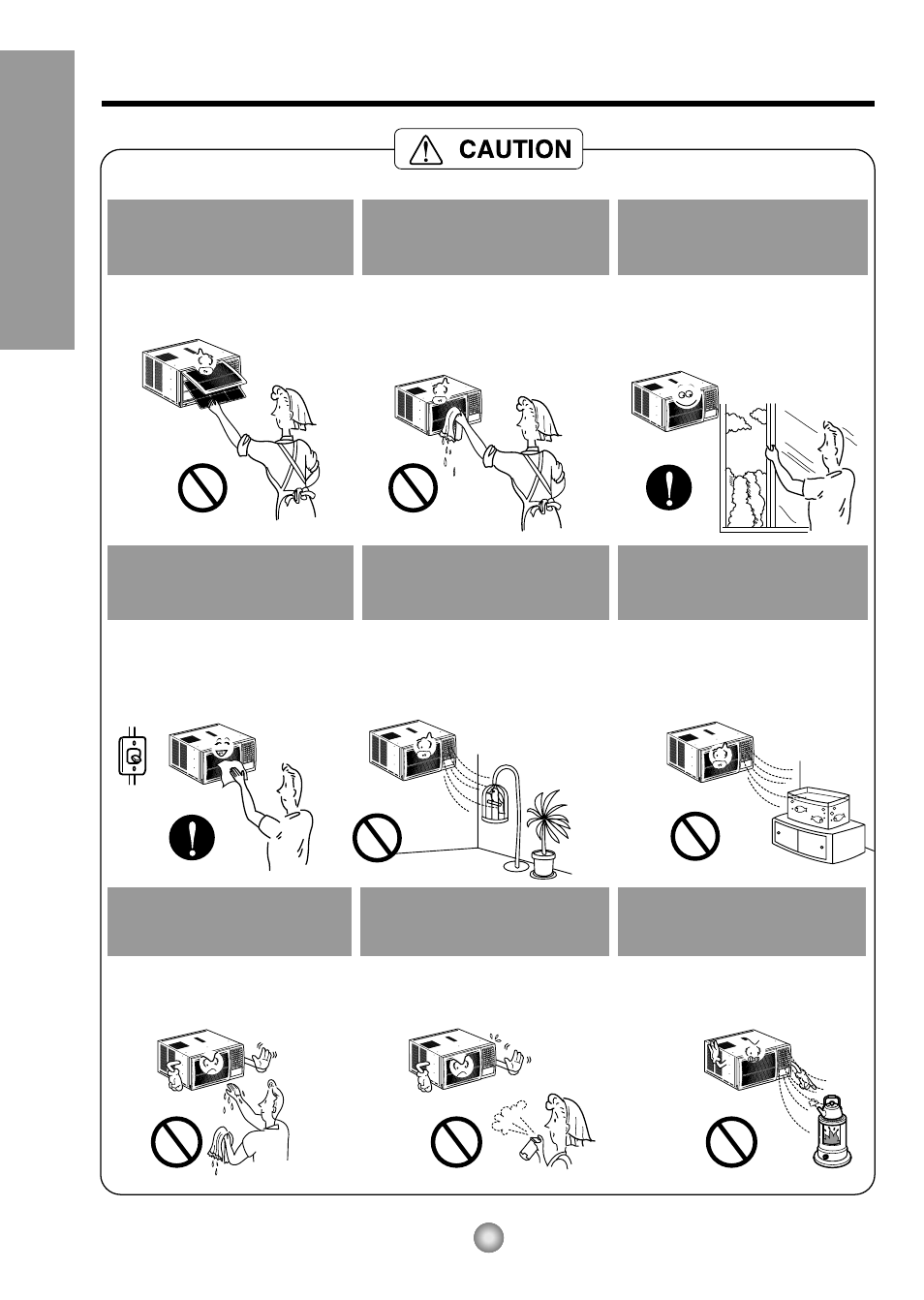 CAUTION