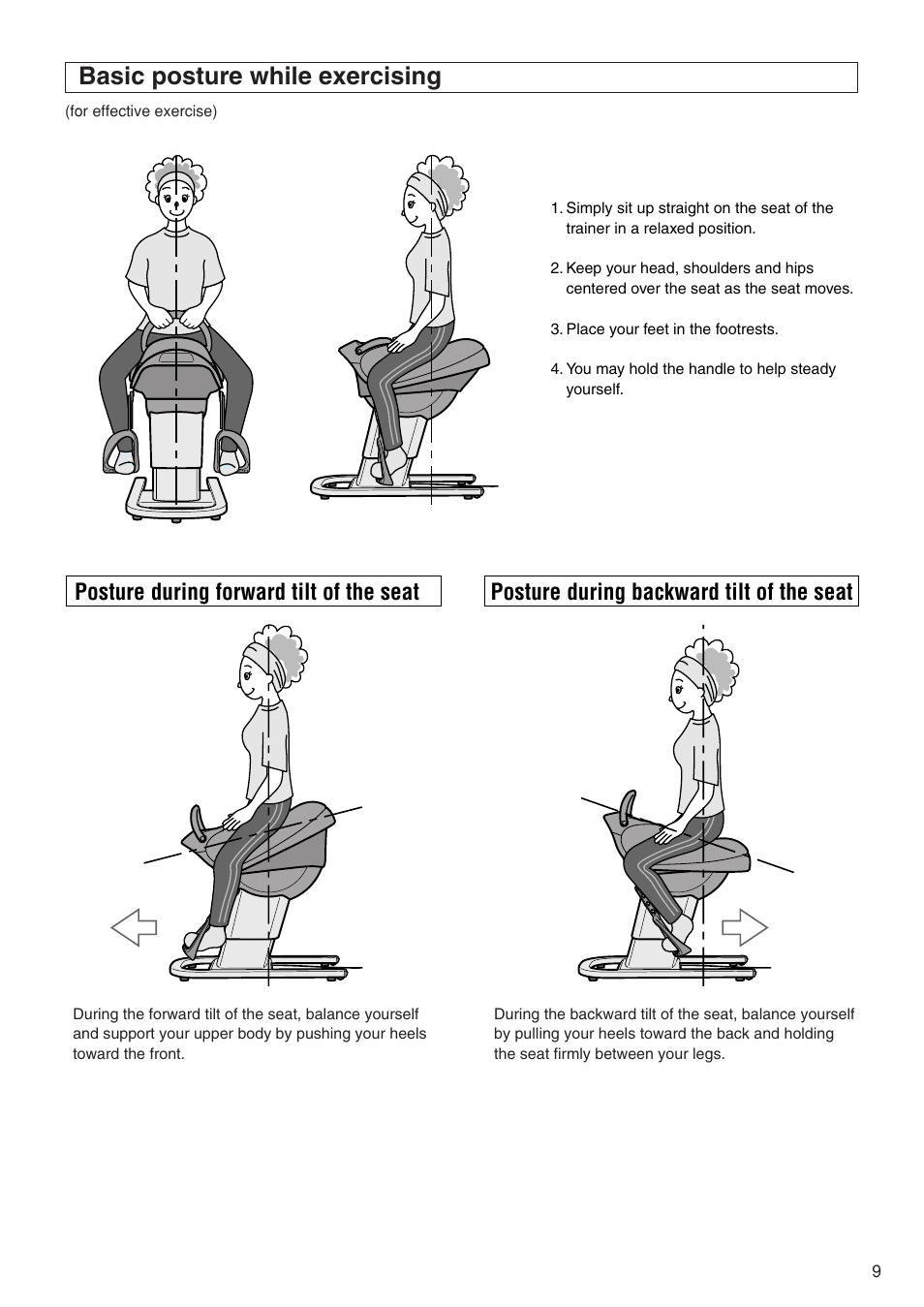 Basic posture while exercising

(for effective exercise)

1. Simply sit up straight on the seat of the trainer in a relaxed position.

2. Keep your head, shoulders and hips centered over the seat as the seat moves.

3. Place your feet in the footrests.

4. You may hold the handle to help steady yourself.

Posture during forward tilt of the seat

During the forward tilt of the seat, balance yourself and support your upper body by pushing your heels toward the front.

Posture during backward tilt of the seat

During the backward tilt of the seat, balance yourself by pulling your heels toward the back and holding the seat firmly between your legs.

9