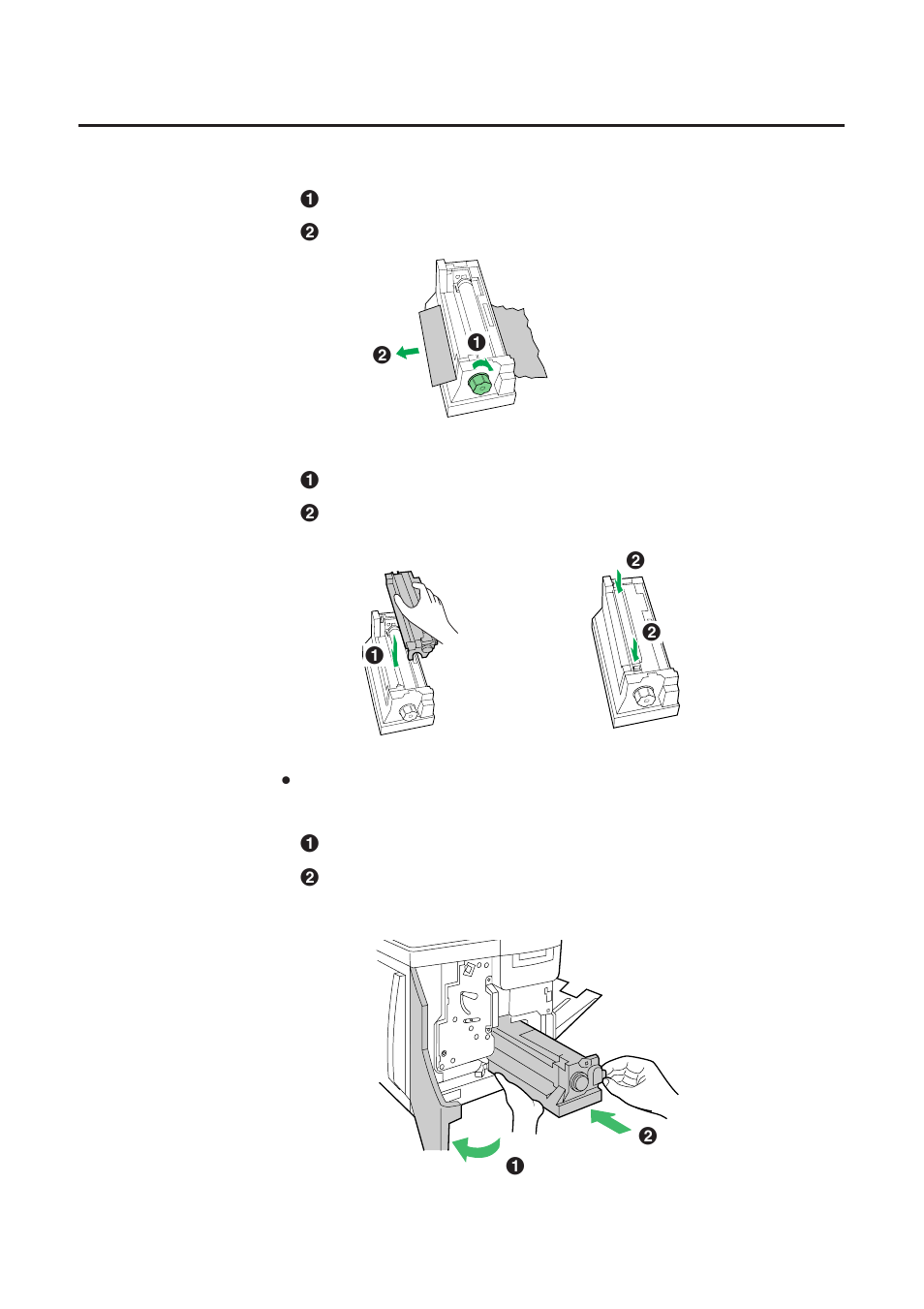 ❶
❷
❷ ❶
❶
❷
❶
❷
❷
•
❶
❷
❷
❶