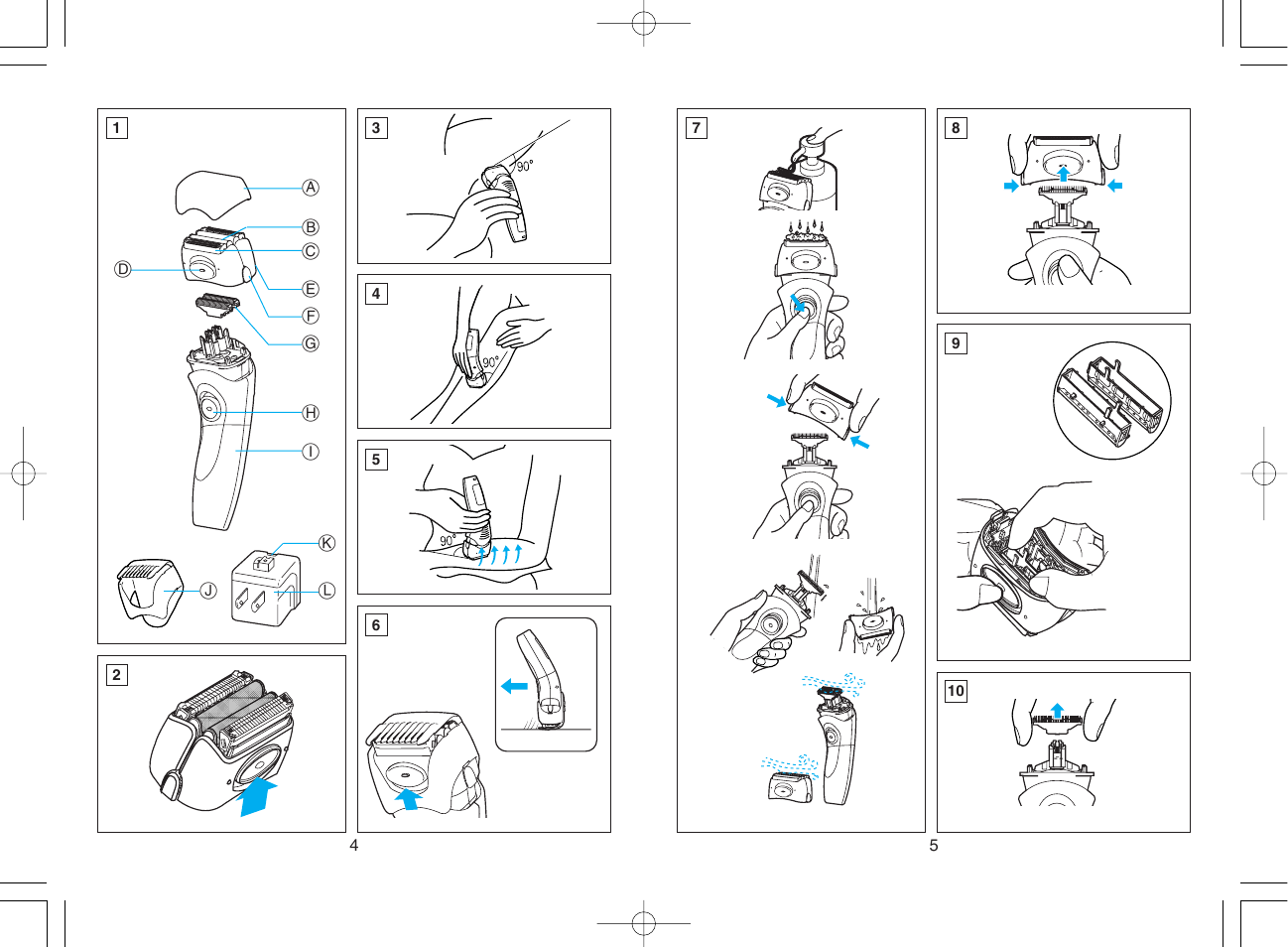 1

A
B
C
D
E
F
G
H
I
J
K
L

2

3

90°

4

90°

5

90°

6

4

7

8

9

10

5