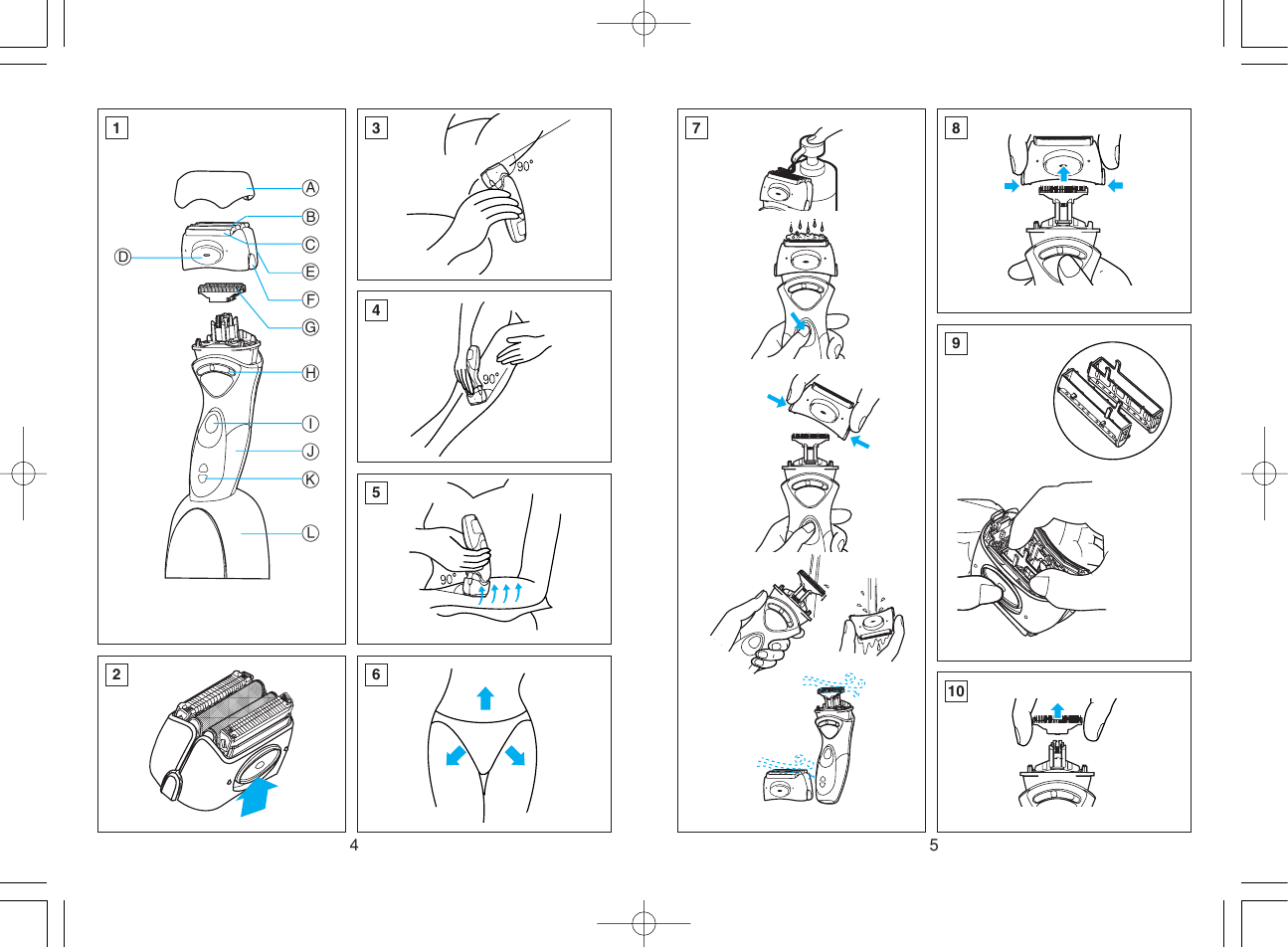 1

A
B
C
D
E
F
G
H
I
J
K
L

2

3

90°

4

90°

5

90°

6

4

7

8

9

10

5