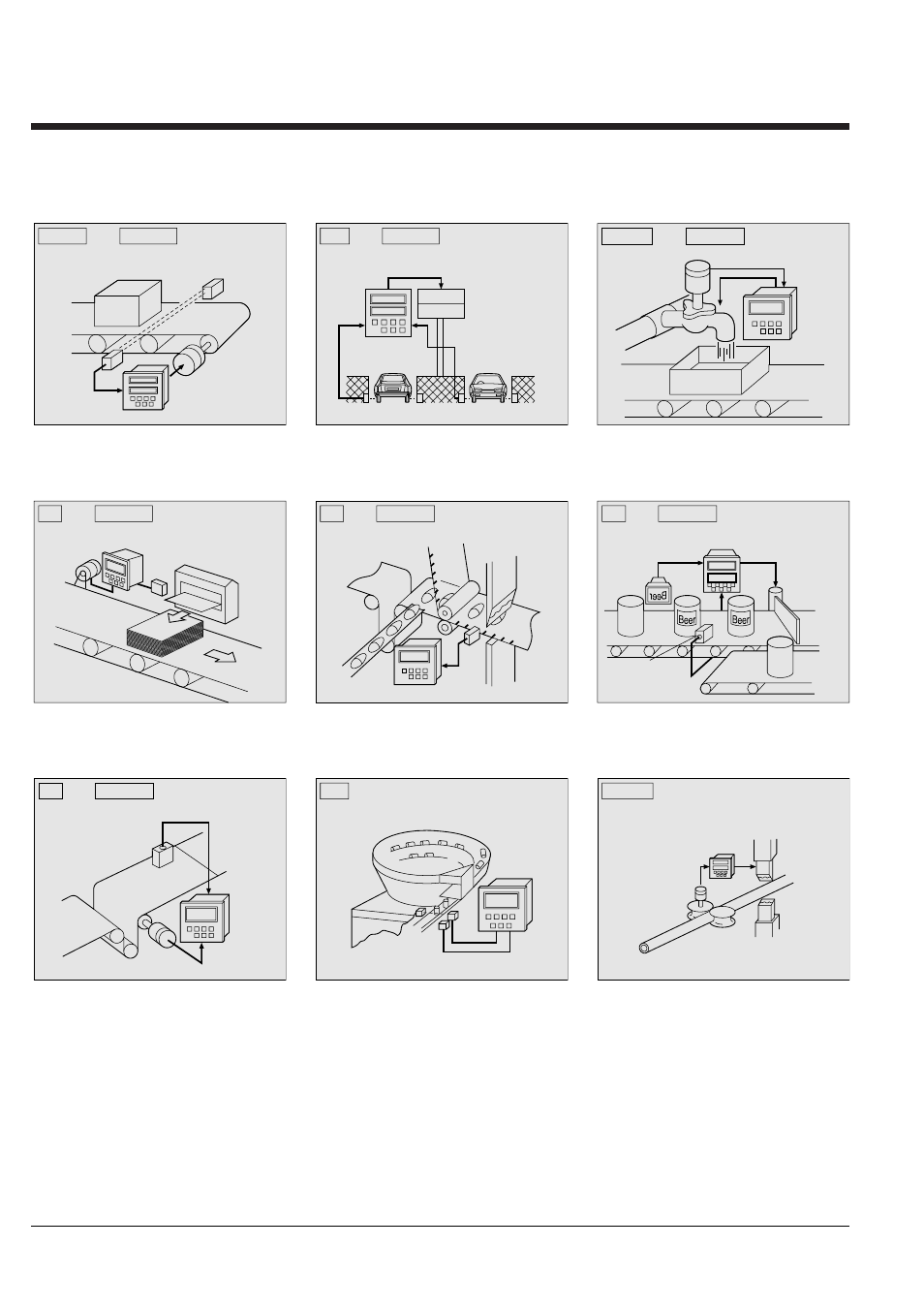 Beer
Beer
Beer