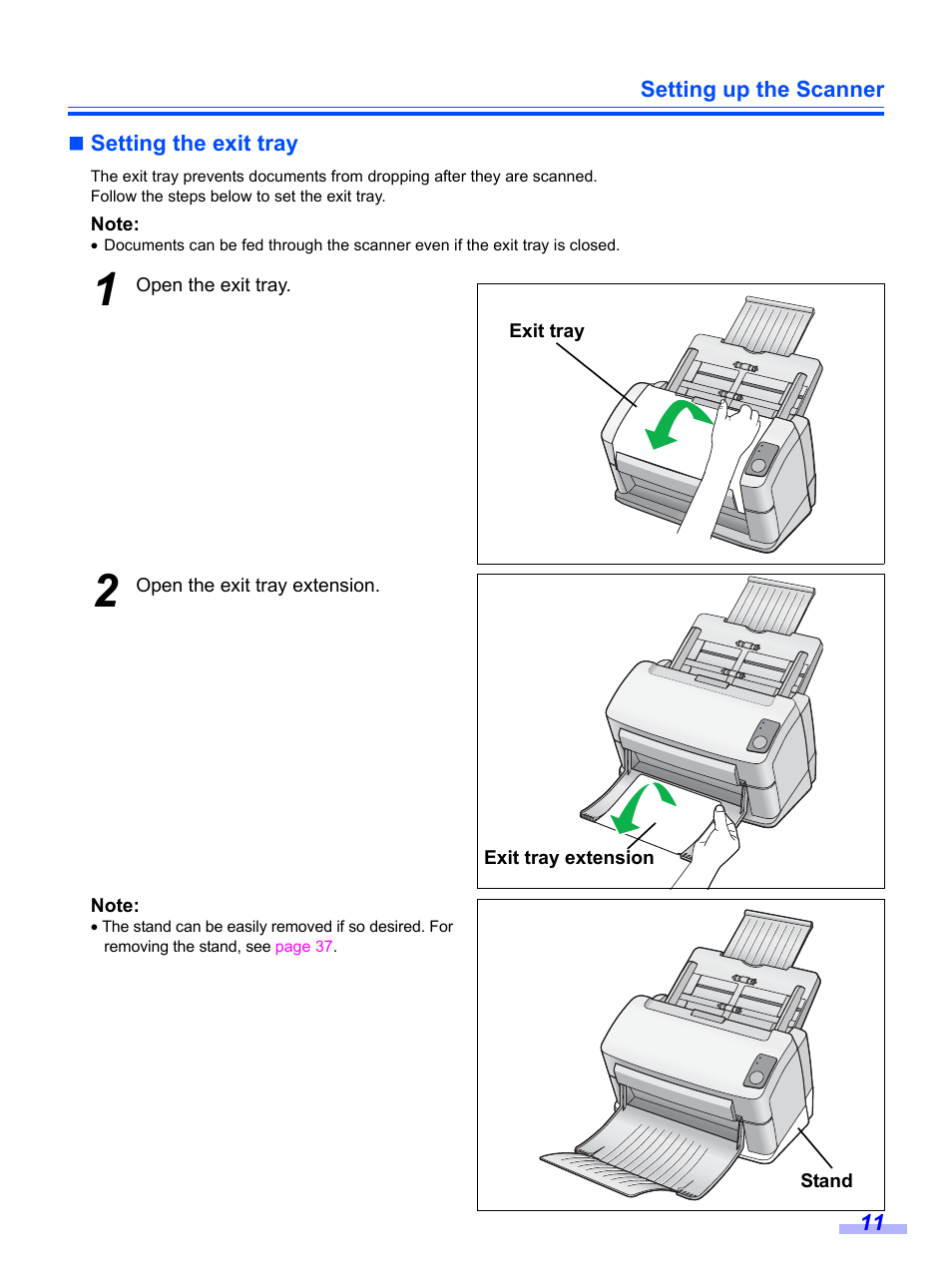 Setting up the Scanner

■ Setting the exit tray

The exit tray prevents documents from dropping after they are scanned. Follow the steps below to set the exit tray.

Note:
• Documents can be fed through the scanner even if the exit tray is closed.

1 Open the exit tray.

Exit tray

2 Open the exit tray extension.

Exit tray extension

Note:
• The stand can be easily removed if so desired. For removing the stand, see page 37.

Stand

11