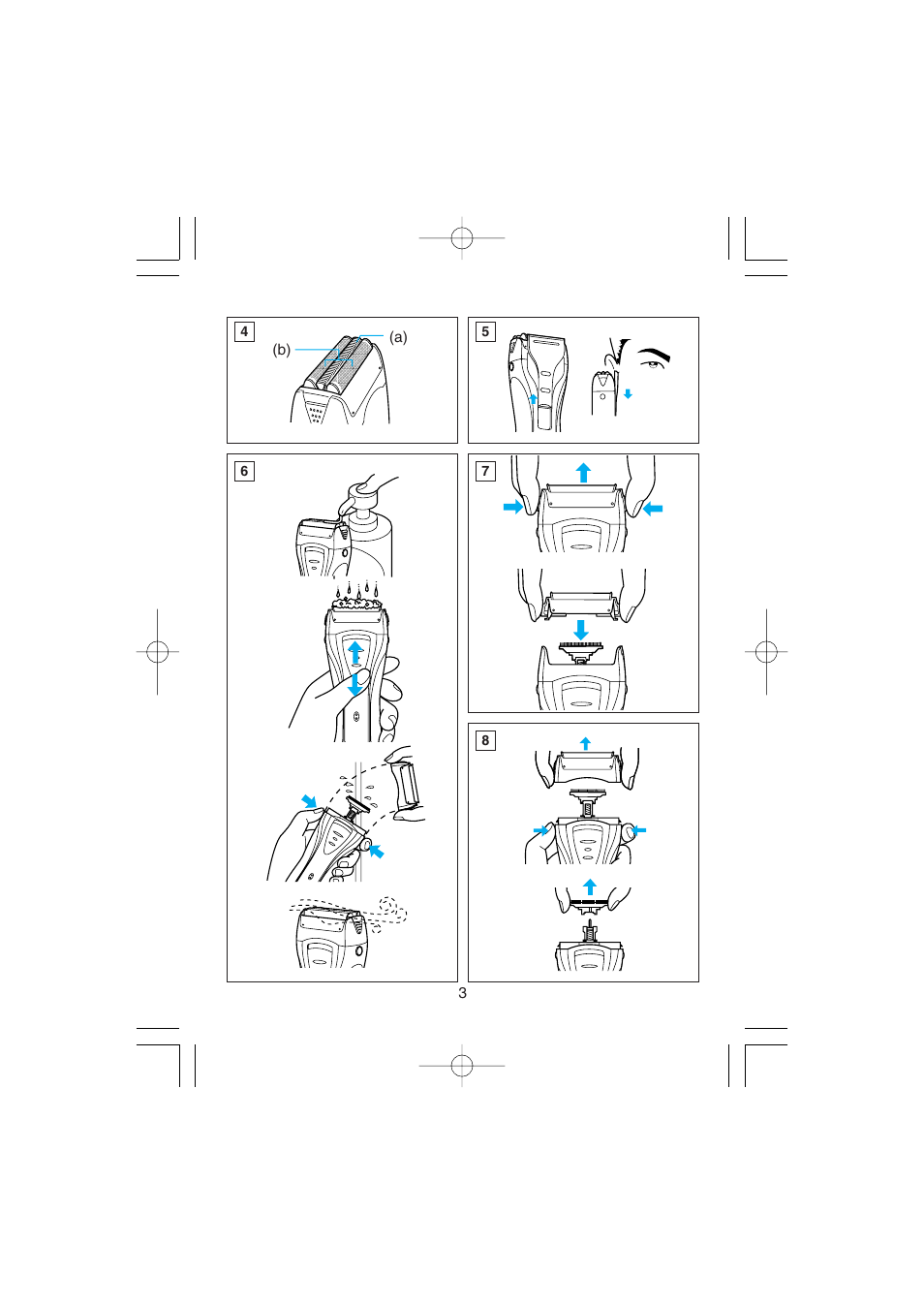 4
(b)
(a)

5

6

7

8

3