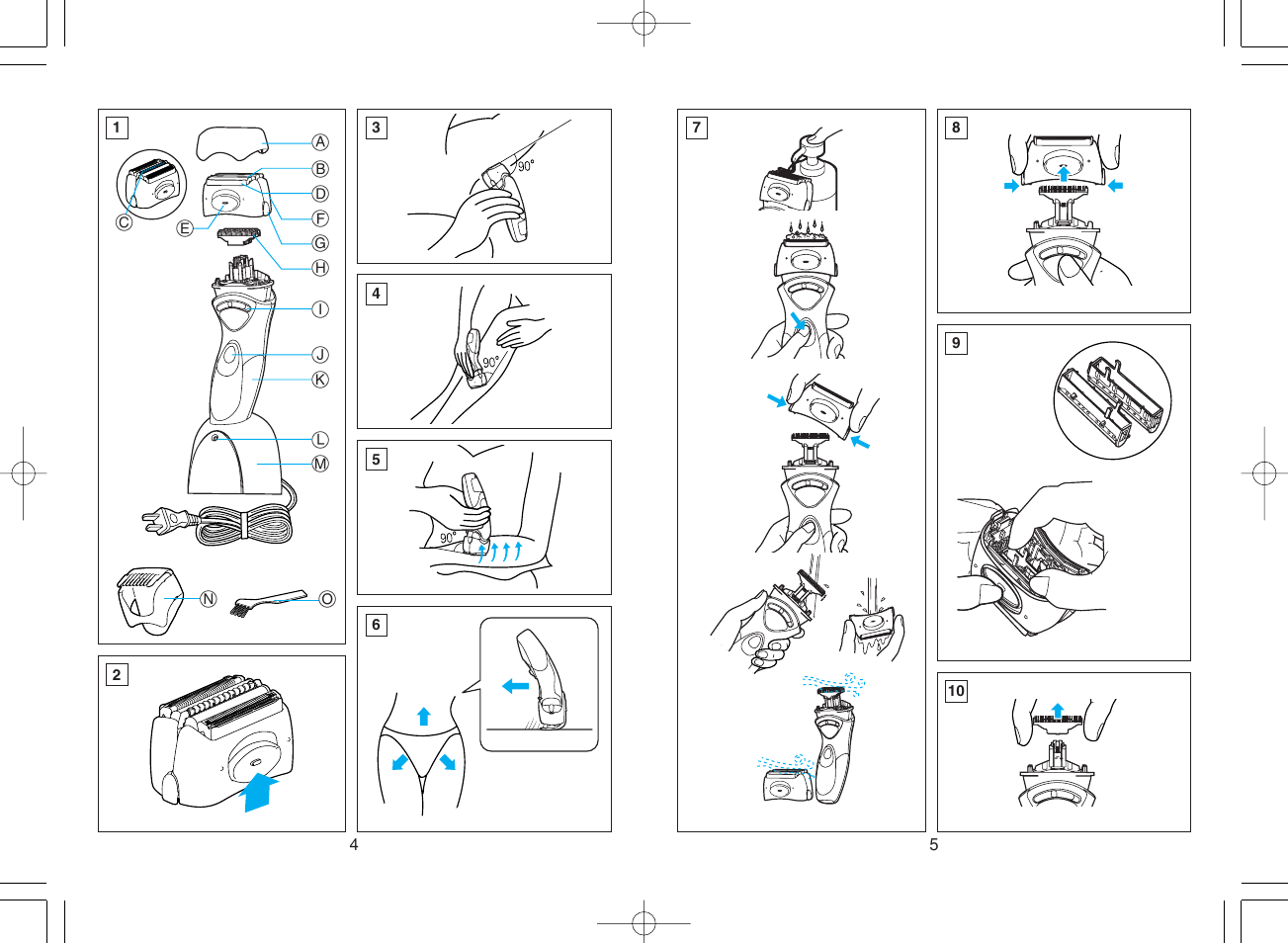 1
A
B
C
D
E
F
G
H
I
J
K
L
M
N
O

2

3
90°

4
90°

5
90°

6

4

7

8

9

10

5