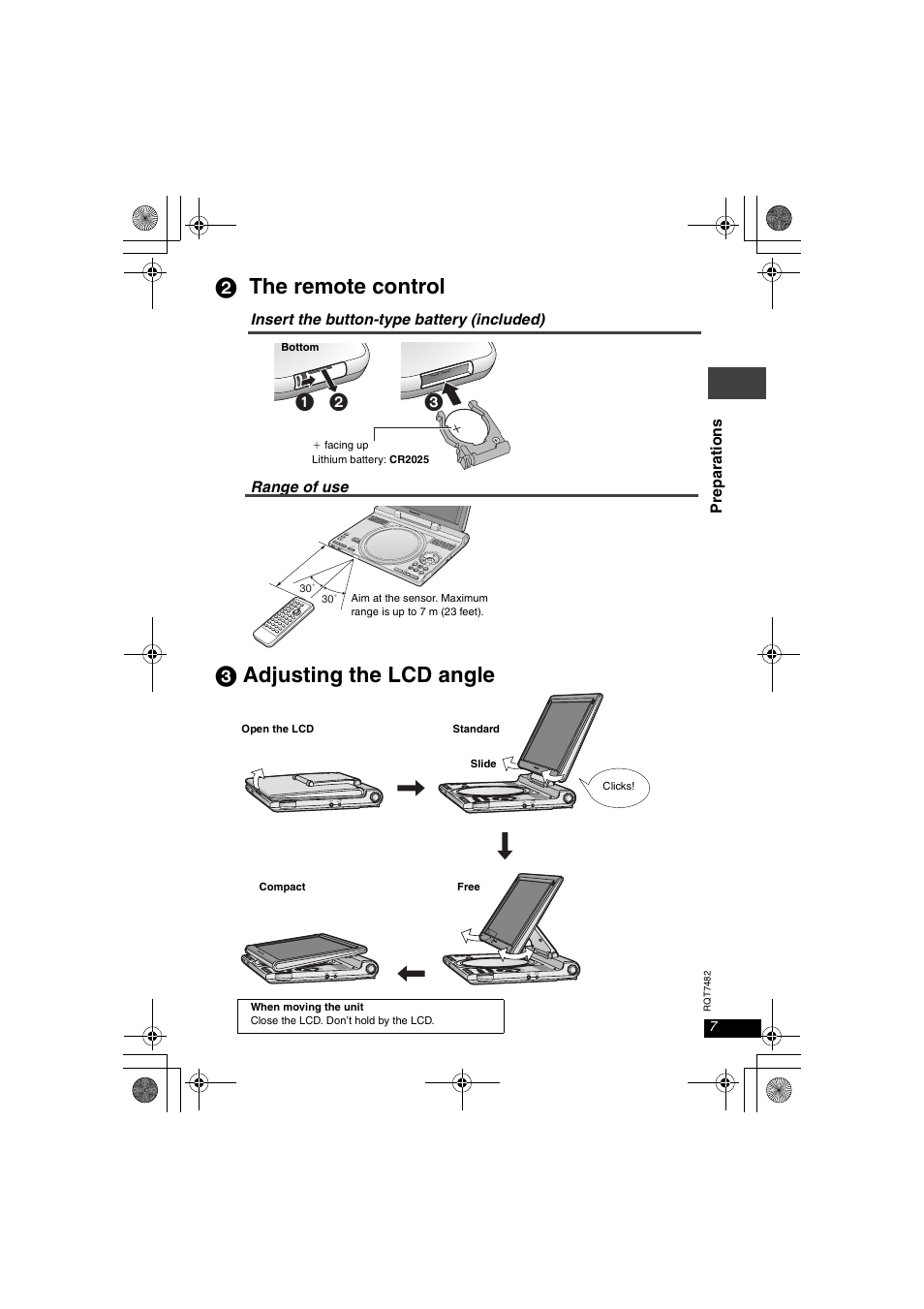 ❷ The remote control

Insert the button-type battery (included)

Bottom

❶ ❷ ❸

+ facing up
Lithium battery: CR2025

Range of use

30°
30°

Aim at the sensor. Maximum range is up to 7 m (23 feet).

❸ Adjusting the LCD angle

Open the LCD

Standard

Slide

Clicks!

Compact

Free

When moving the unit
Close the LCD. Don't hold by the LCD.

Preparations

RQT7482

7