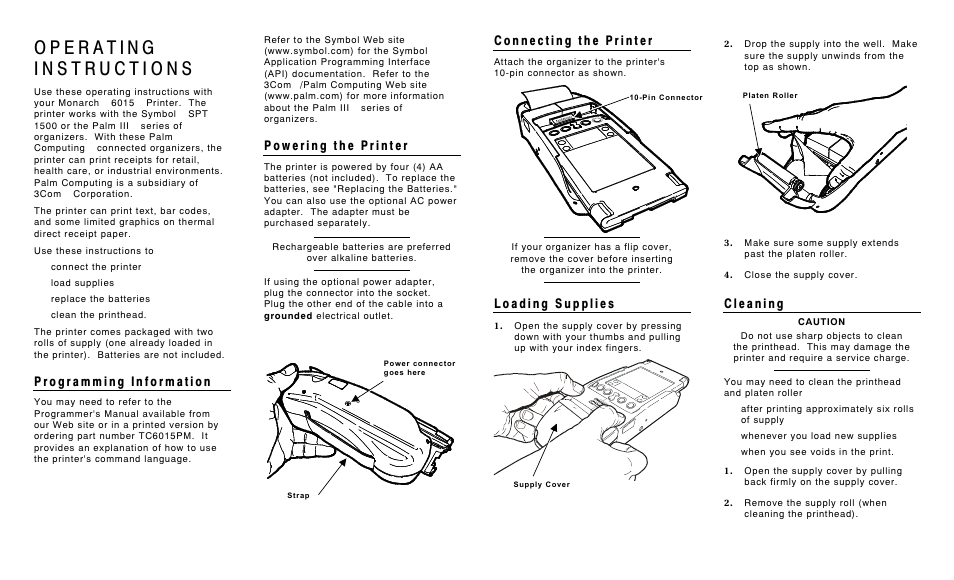 OPERATING INSTRUCTIONS

Use these operating instructions with your Monarch 6015 Printer. The printer works with the Symbol SPT 1500 or the Palm III series of organizers. With these Palm Computing connected organizers, the printer can print receipts for retail, health care, or industrial environments. Palm Computing is a subsidiary of 3Com Corporation.

The printer can print text, bar codes, and some limited graphics on thermal direct receipt paper.

Use these instructions to

connect the printer

load supplies

replace the batteries

clean the printhead.

The printer comes packaged with two rolls of supply (one already loaded in the printer). Batteries are not included.

Programming Information

You may need to refer to the Programmer's Manual available from our Web site or in a printed version by ordering part number TC6015PM. It provides an explanation of how to use the printer's command language.

Refer to the Symbol Web site (www.symbol.com) for the Symbol Application Programming Interface (API) documentation. Refer to the 3Com /Palm Computing Web site (www.palm.com) for more information about the Palm III series of organizers.

Powering the Printer

The printer is powered by four (4) AA batteries (not included). To replace the batteries, see "Replacing the Batteries." You can also use the optional AC power adapter. The adapter must be purchased separately.

Rechargeable batteries are preferred over alkaline batteries.

If using the optional power adapter, plug the connector into the socket. Plug the other end of the cable into a grounded electrical outlet.

Power connector goes here

Strap

Connecting the Printer

Attach the organizer to the printer's 10-pin connector as shown.

10-Pin Connector

If your organizer has a flip cover, remove the cover before inserting the organizer into the printer.

Loading Supplies

1. Open the supply cover by pressing down with your thumbs and pulling up with your index fingers.

Supply Cover

2. Drop the supply into the well. Make sure the supply unwinds from the top as shown.

Platen Roller

3. Make sure some supply extends past the platen roller.

4. Close the supply cover.

Cleaning

CAUTION

Do not use sharp objects to clean the printhead. This may damage the printer and require a service charge.

You may need to clean the printhead and platen roller

after printing approximately six rolls of supply

whenever you load new supplies

when you see voids in the print.

1. Open the supply cover by pulling back firmly on the supply cover.

2. Remove the supply roll (when cleaning the printhead).