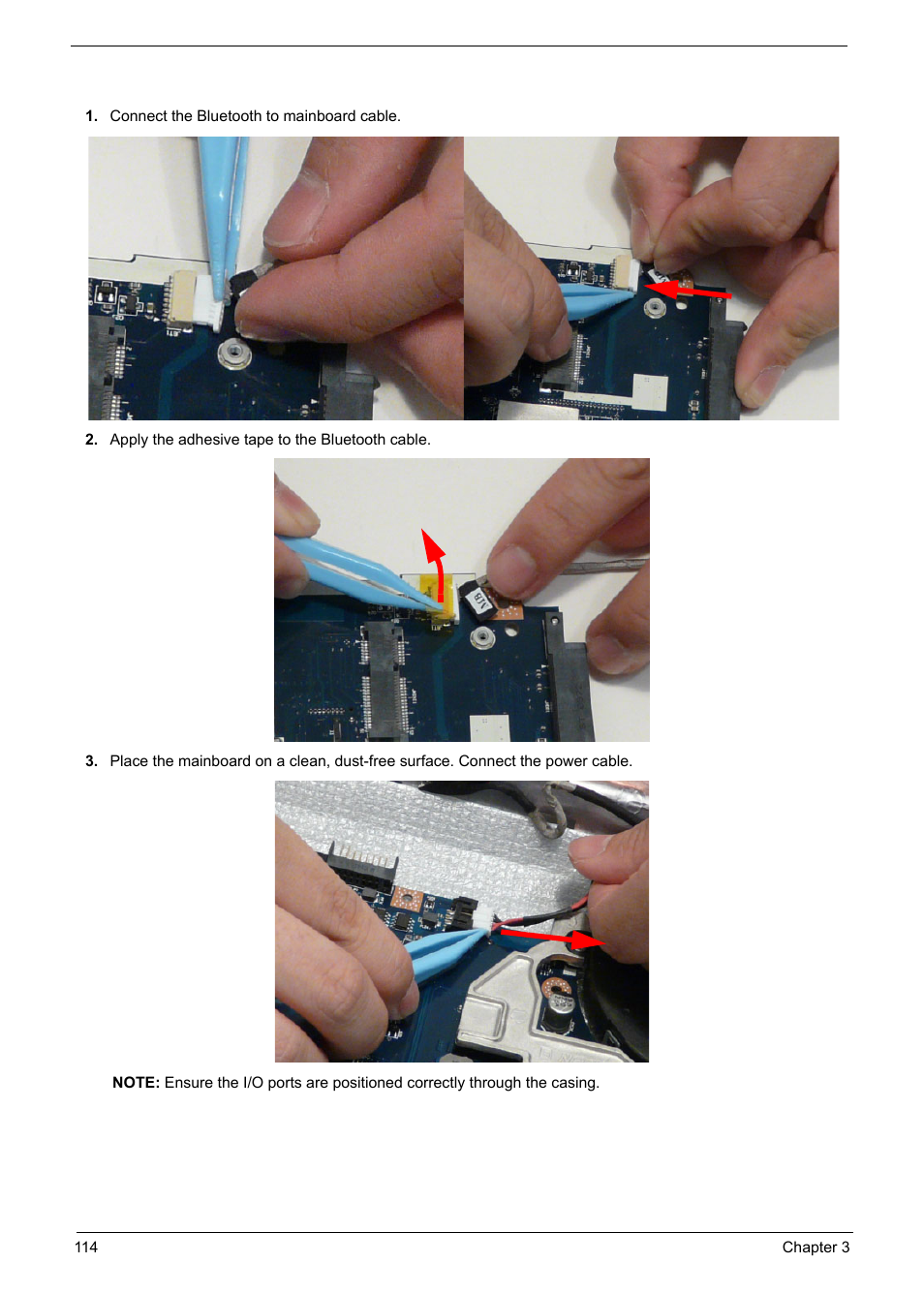 1. Connect the Bluetooth to mainboard cable.

2. Apply the adhesive tape to the Bluetooth cable.

3. Place the mainboard on a clean, dust-free surface. Connect the power cable.

NOTE: Ensure the I/O ports are positioned correctly through the casing.

114

Chapter 3