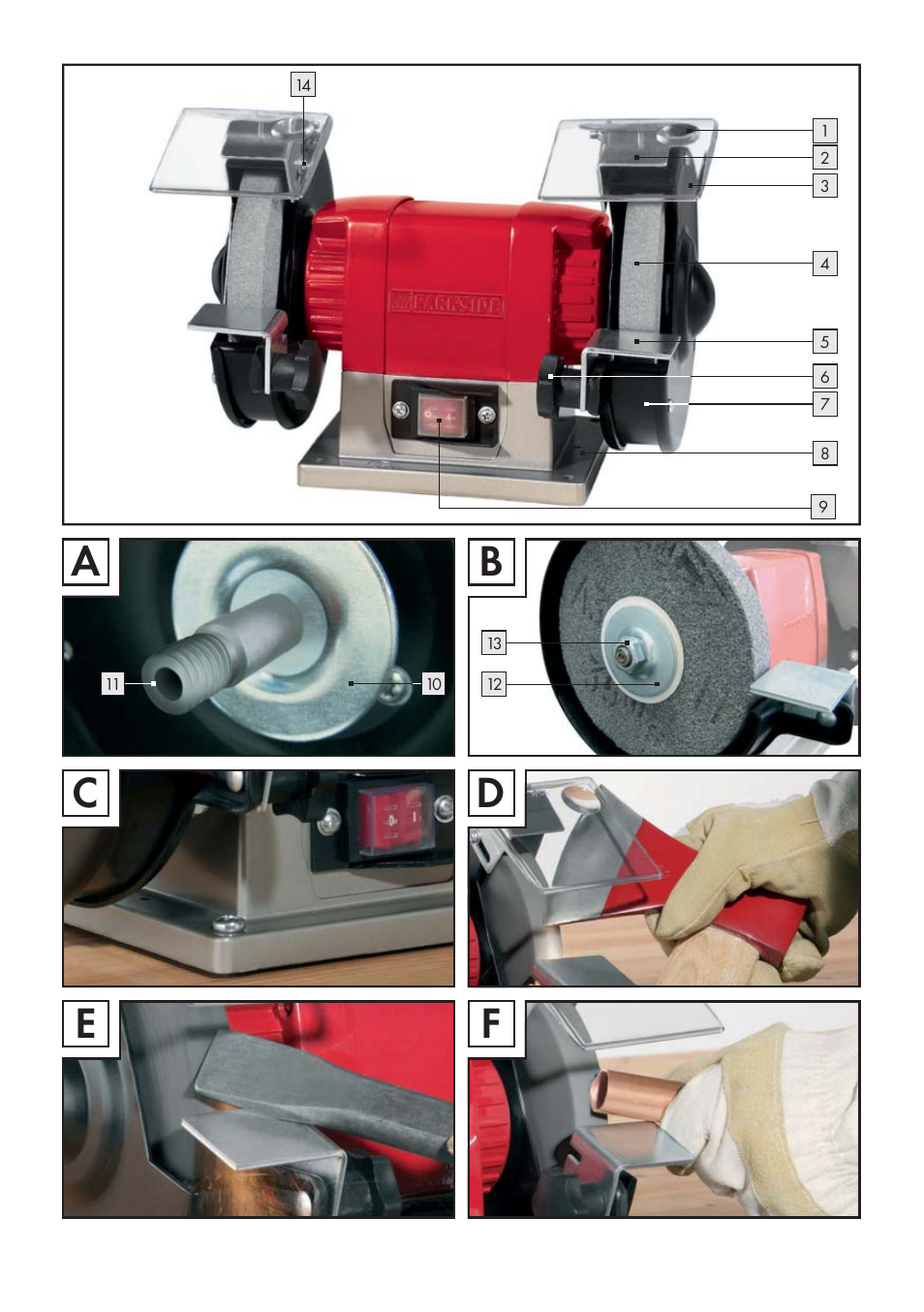 14
1
2
3
4
5
6
7
8
9
PARKSIDE
A
11
10
B
13
12
C
D
E
F