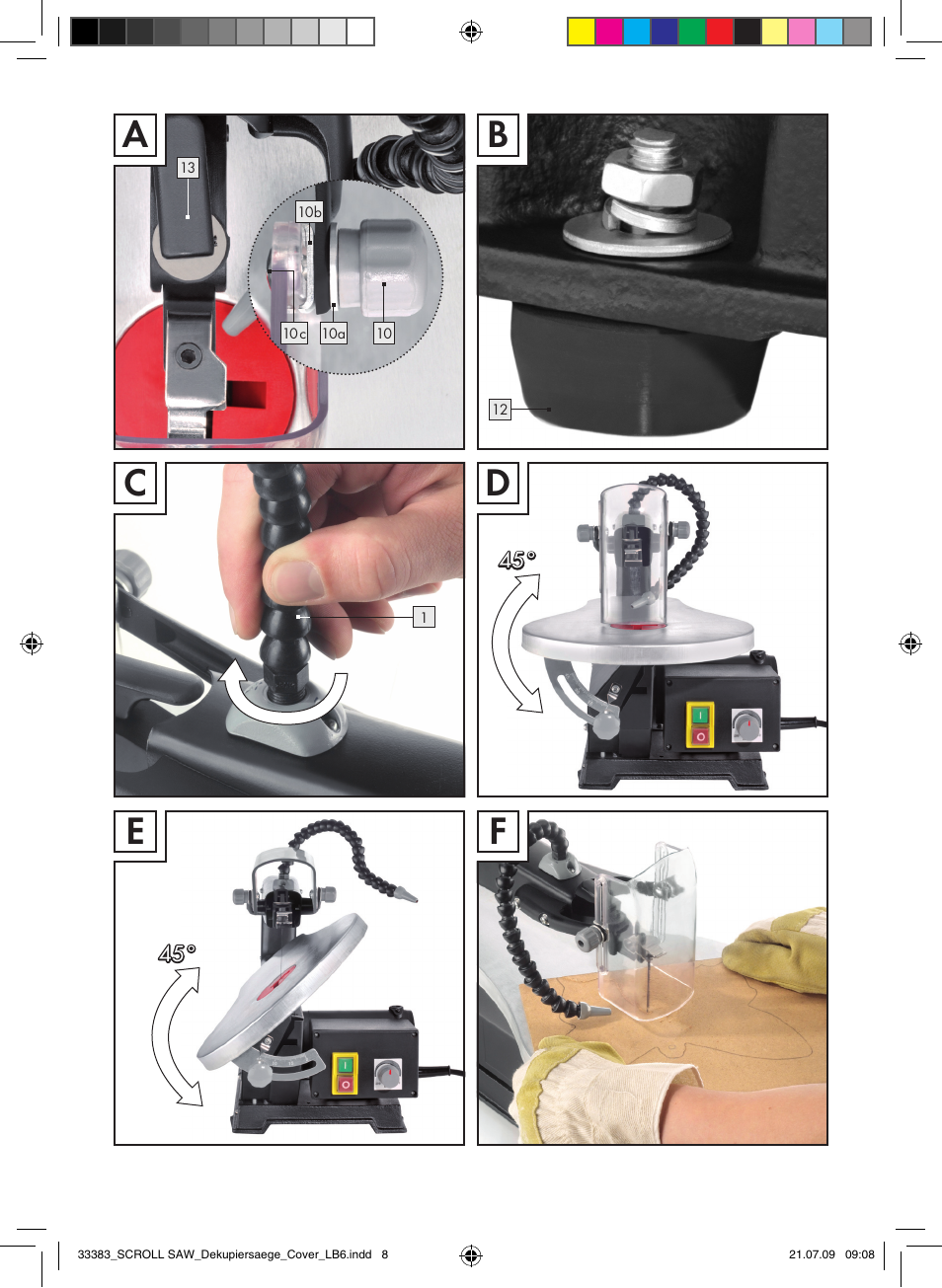 A

13

10b

10c

10a

10

B

12

C

1

D

45°

I

O

E

45°

I

O

F

33383_SCROLL SAW_Dekupiersaege_Cover_LB6.indd 8

21.07.09 09:08