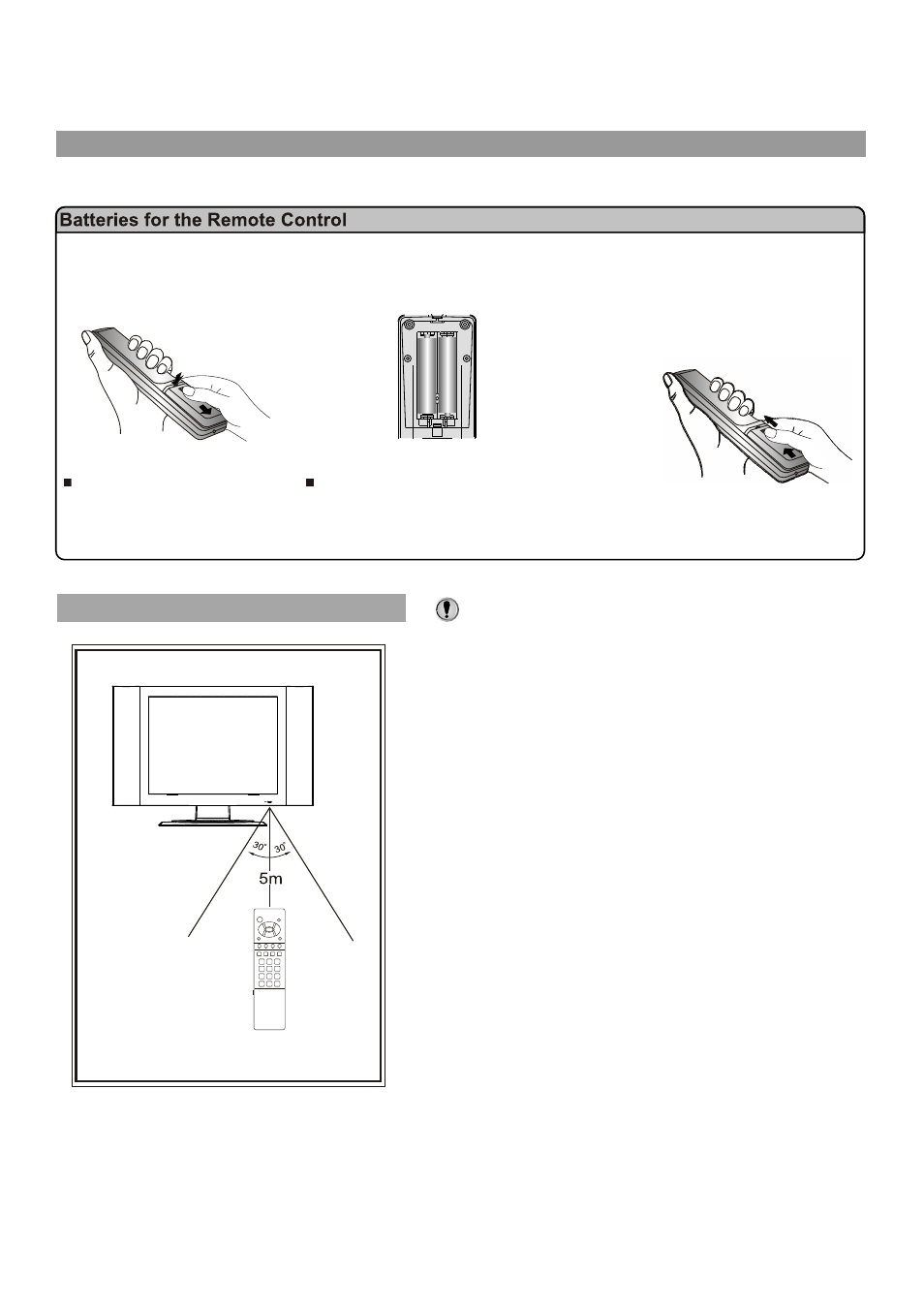 Batteries for the Remote Control

30°

30°

5m