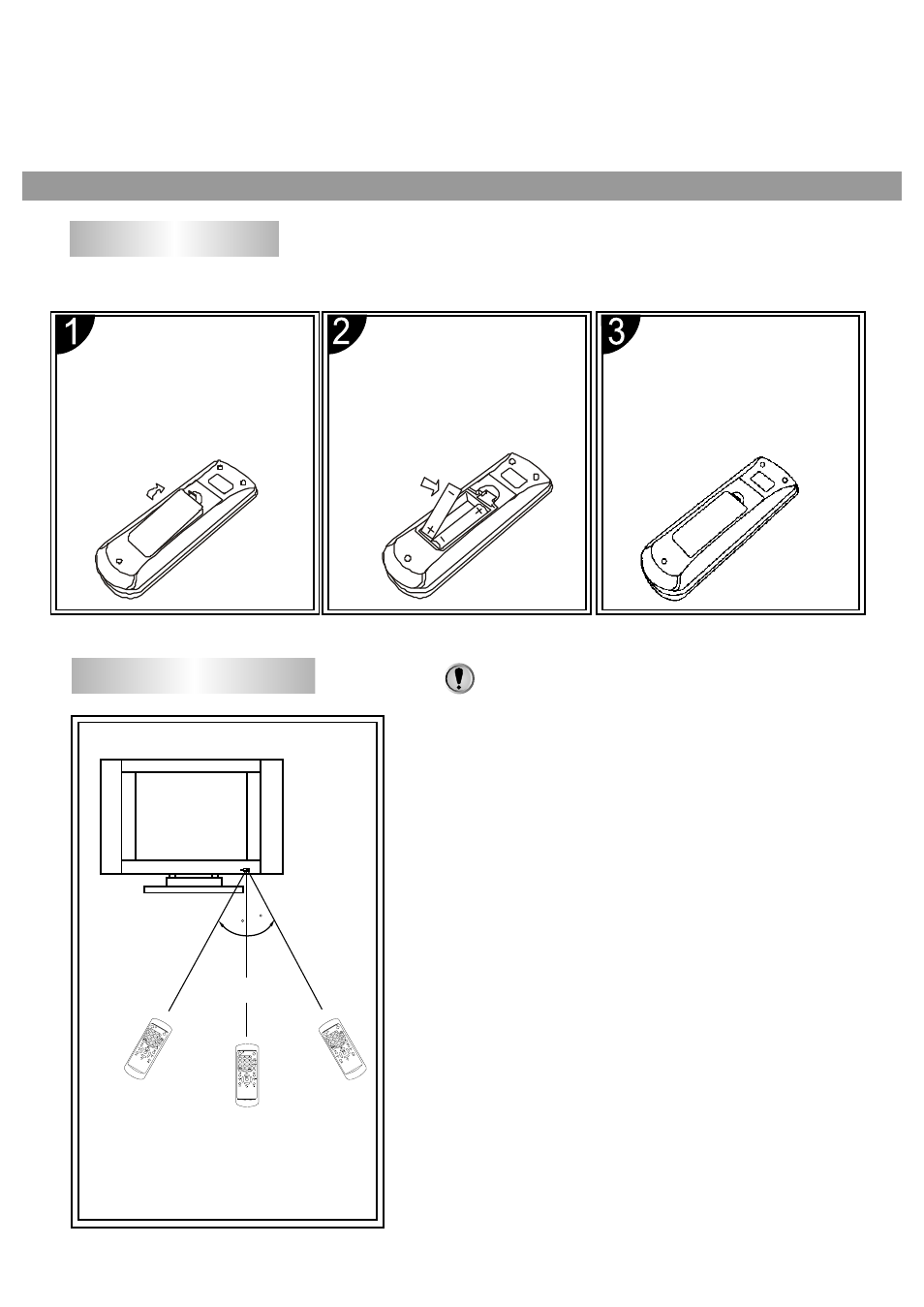 1

2

3