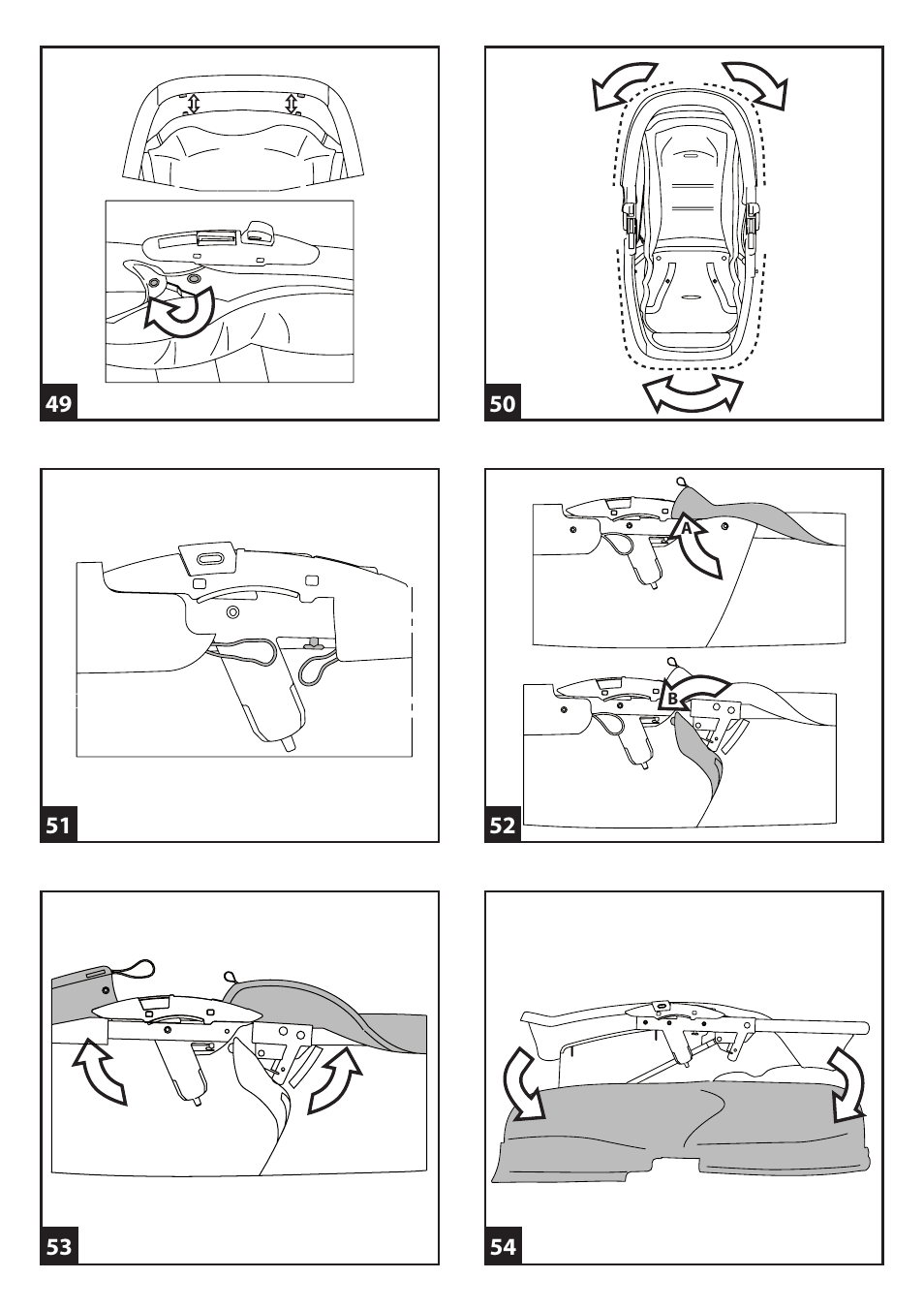 49

50

51

A

B

52

53

54