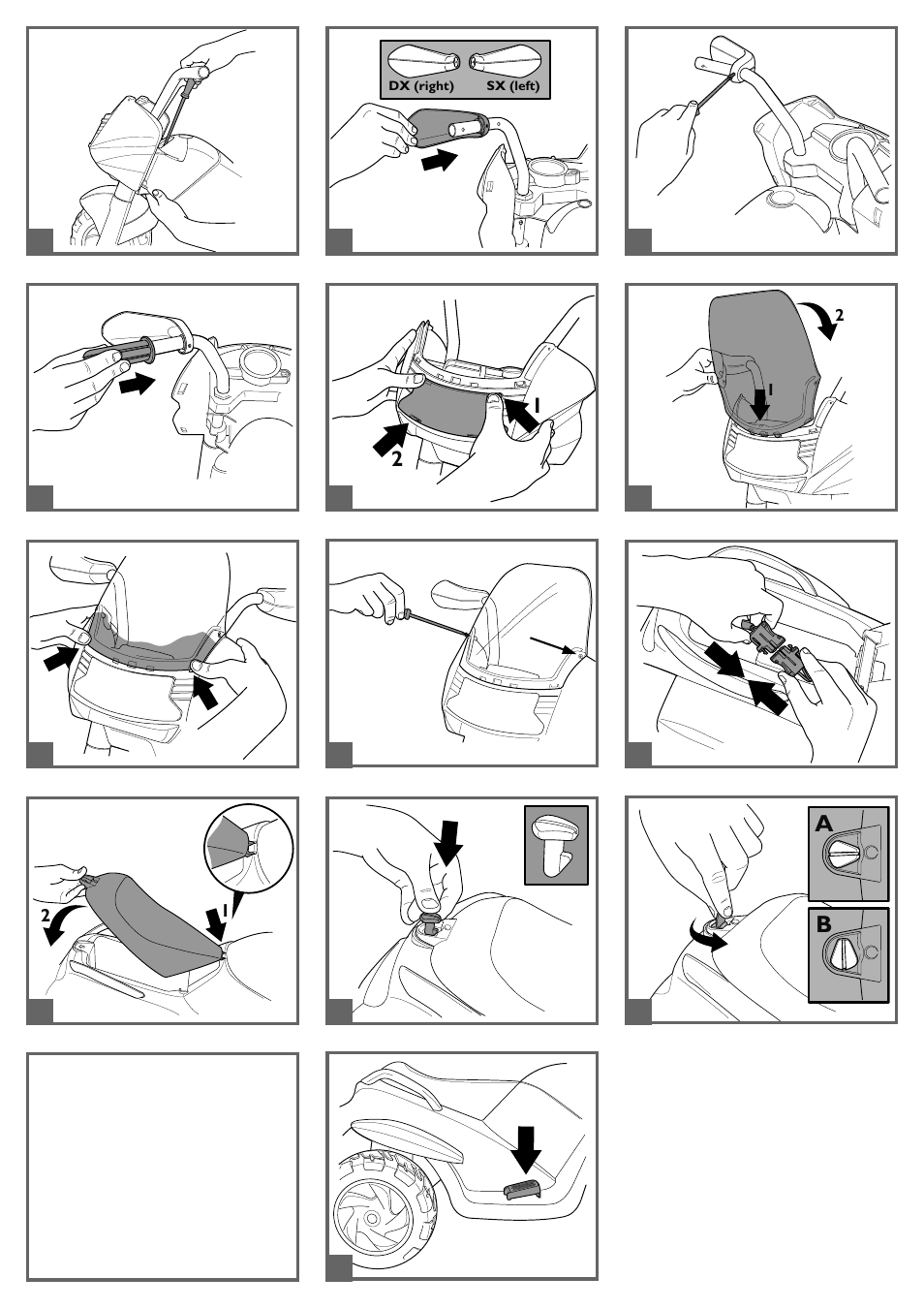 DX (right) SX (left)

1
2

2
1

2
1

A
B