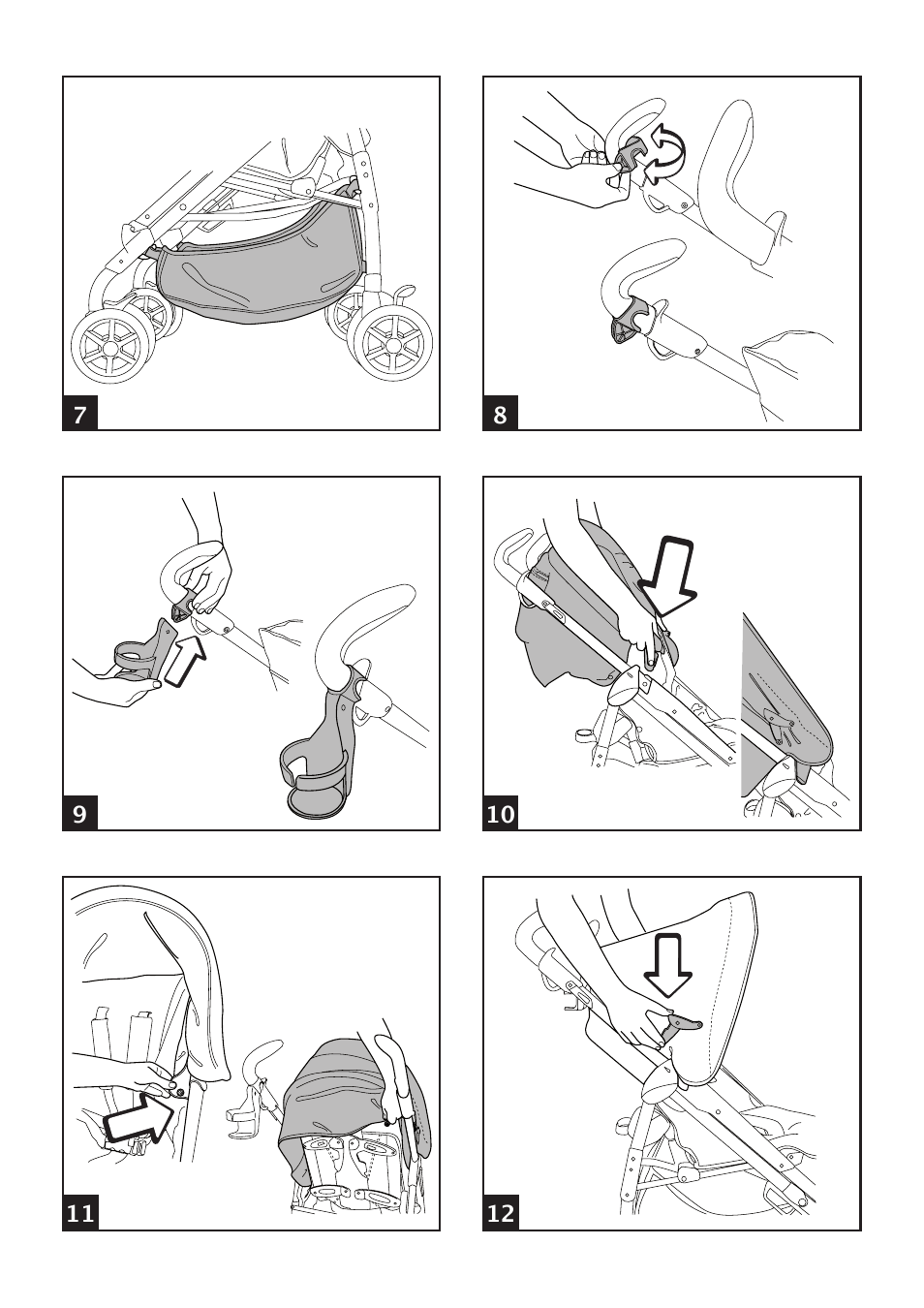 7

8

9

10

11

12